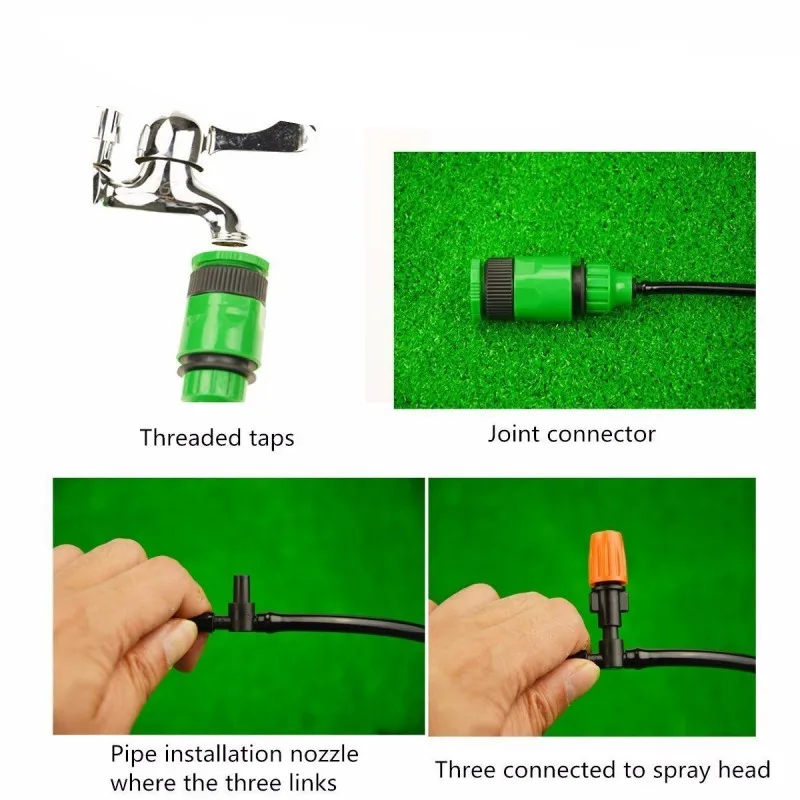 Threaded taps

Joint connector

Pipe installation nozzle where the three links

Three connected to spray head