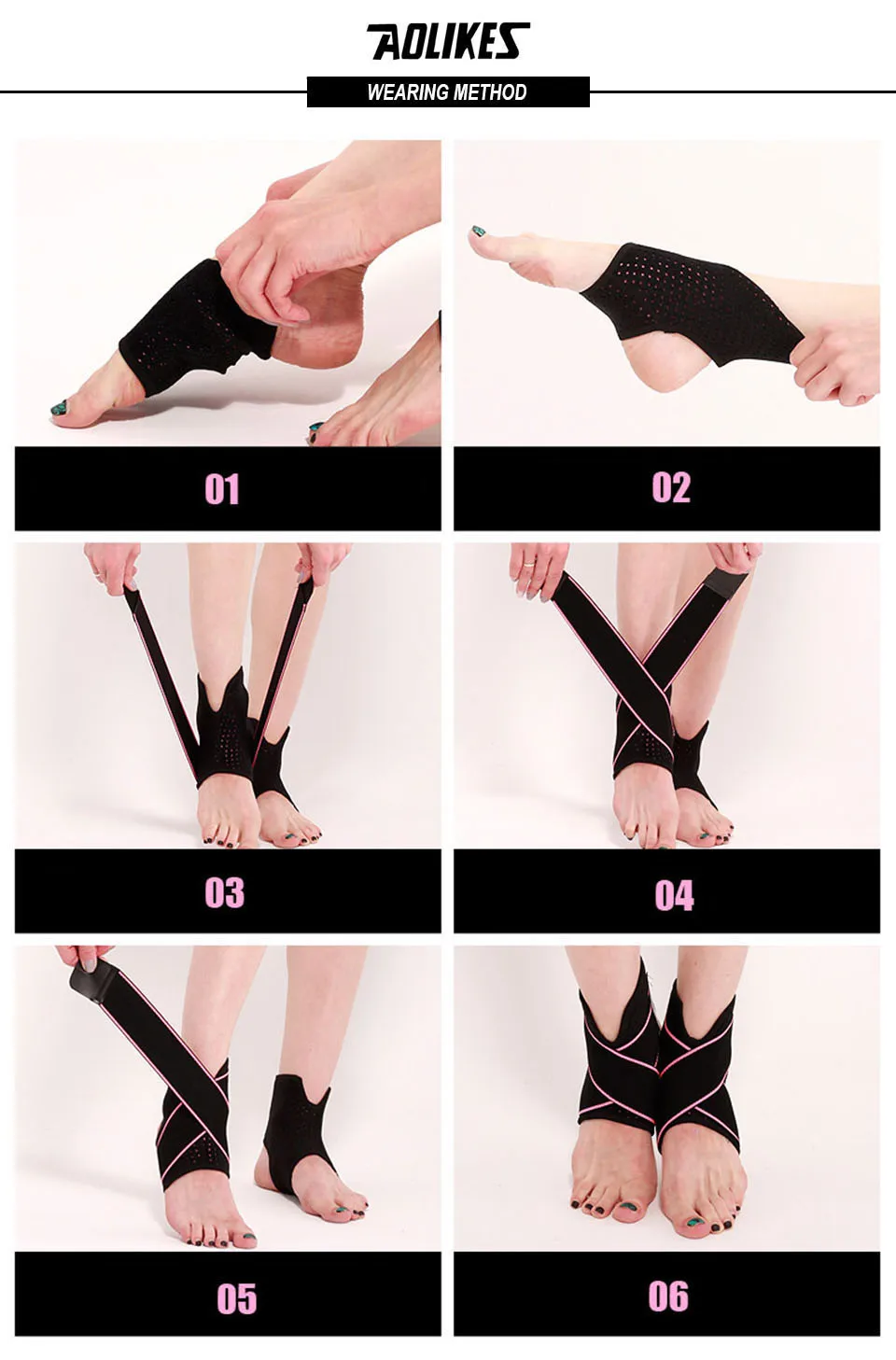 AOLIKES

WEARING METHOD

01

02

03

04

05

06