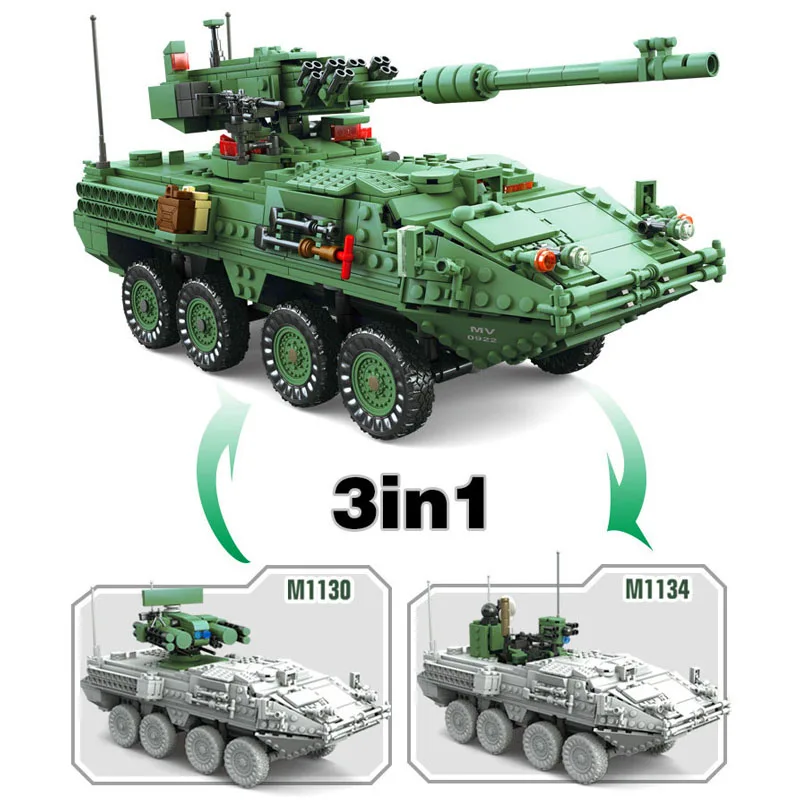 MV
0922

3in1

M1130

M1134