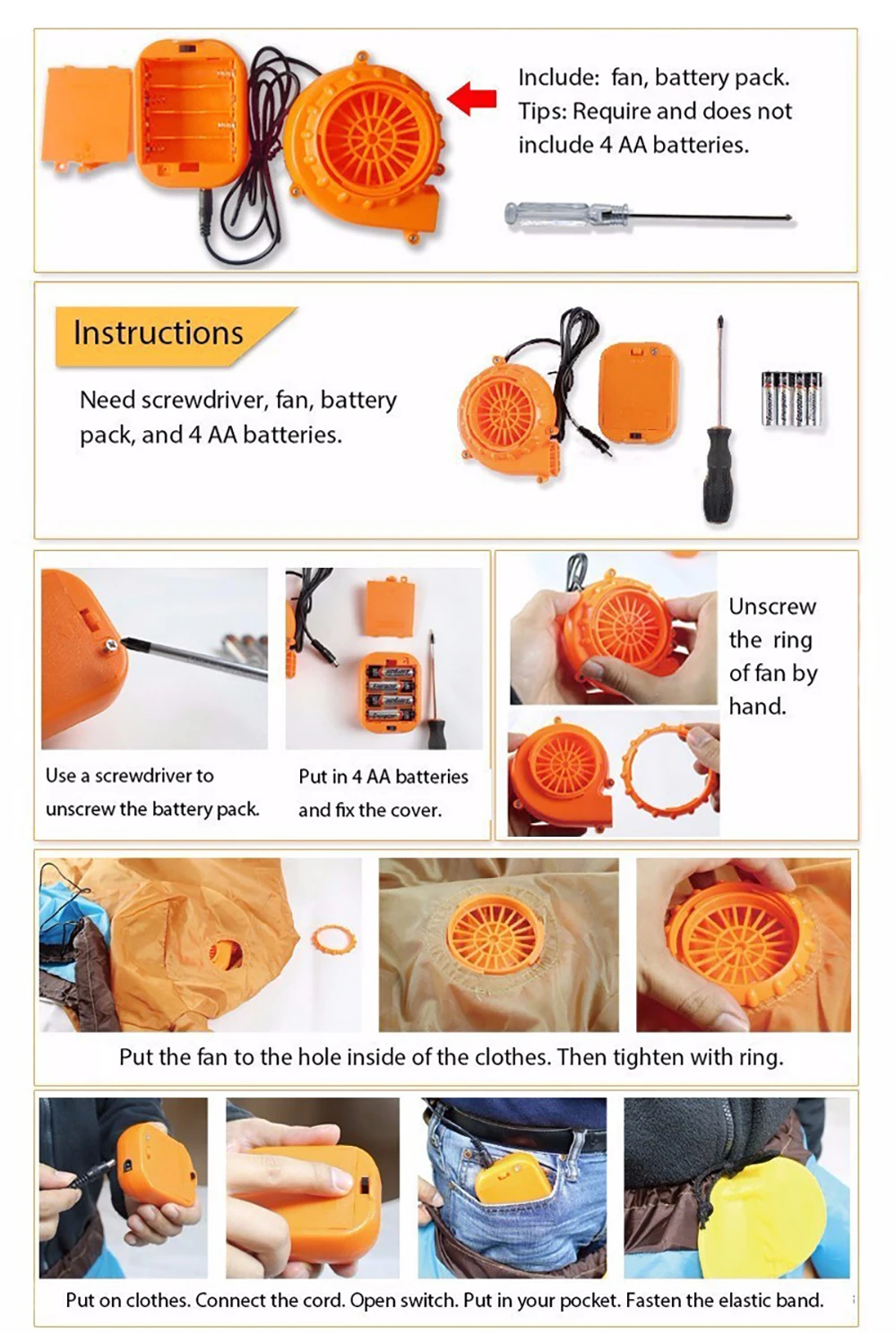 Include: fan, battery pack.
Tips: Require and does not include 4 AA batteries.

Instructions

Need screwdriver, fan, battery pack, and 4 AA batteries.

Use a screwdriver to unscrew the battery pack.

Put in 4 AA batteries and fix the cover.

Unscrew the ring of fan by hand.

Put the fan to the hole inside of the clothes. Then tighten with ring.

Put on clothes. Connect the cord. Open switch. Put in your pocket. Fasten the elastic band.