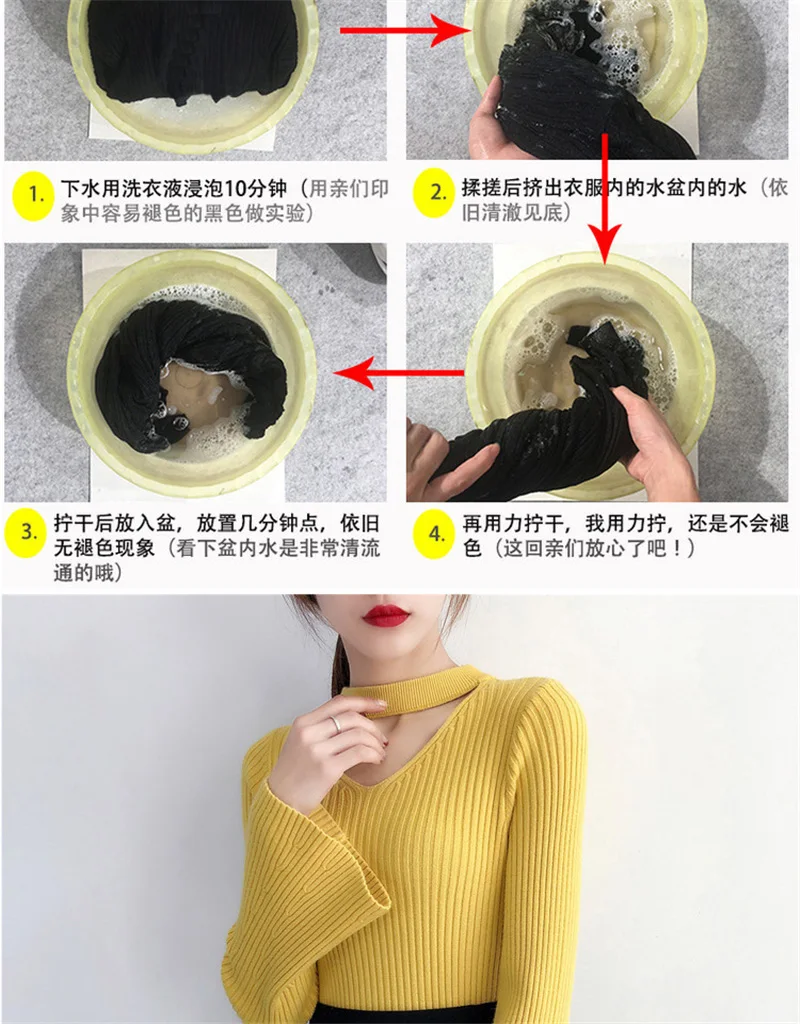 1. 下水用洗衣液浸泡10分钟（用亲们印象中容易褪色的黑色做实验）

2. 揉搓后挤出衣服内的水盆内的水（依旧清澈见底）

3. 拧干后放入盆，放置几分钟点，依旧无褪色现象（看下盆内水是非常清流通的哦）

4. 再用力拧干，我用力拧，还是不会褪色（这回亲们放心了吧！）