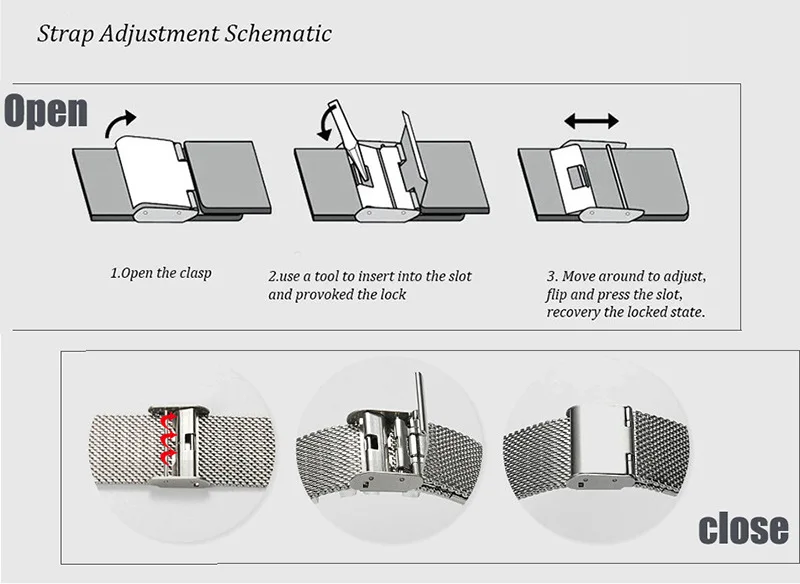 Strap Adjustment Schematic

Open

1.Open the clasp

2.use a tool to insert into the slot and provoked the lock

3. Move around to adjust, flip and press the slot, recovery the locked state.

close