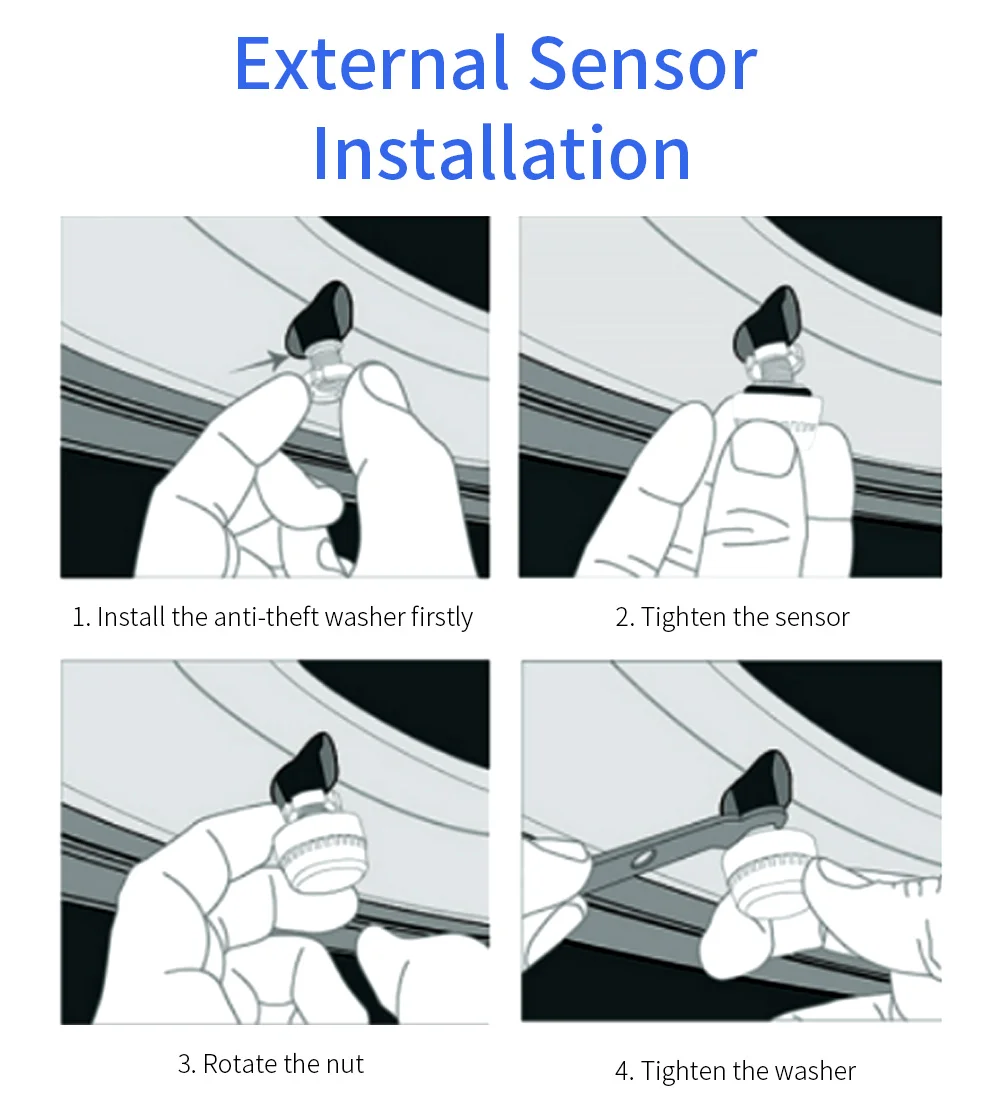 External Sensor Installation

1. Install the anti-theft washer firstly

2. Tighten the sensor

3. Rotate the nut

4. Tighten the washer