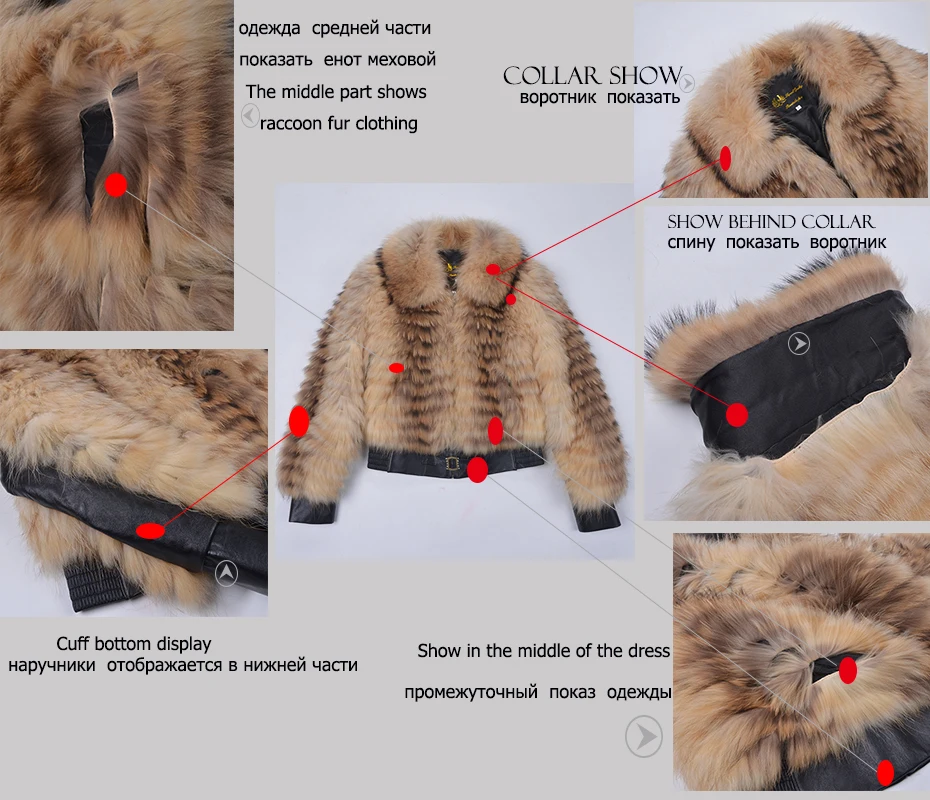 одежда средней части
показать енот меховой
The middle part shows
raccoon fur clothing

COLLAR SHOW
воротник показать

SHOW BEHIND COLLAR
спину показать воротник

Cuff bottom display
наручники отображается в нижней части

Show in the middle of the dress

промежуточный показ одежды