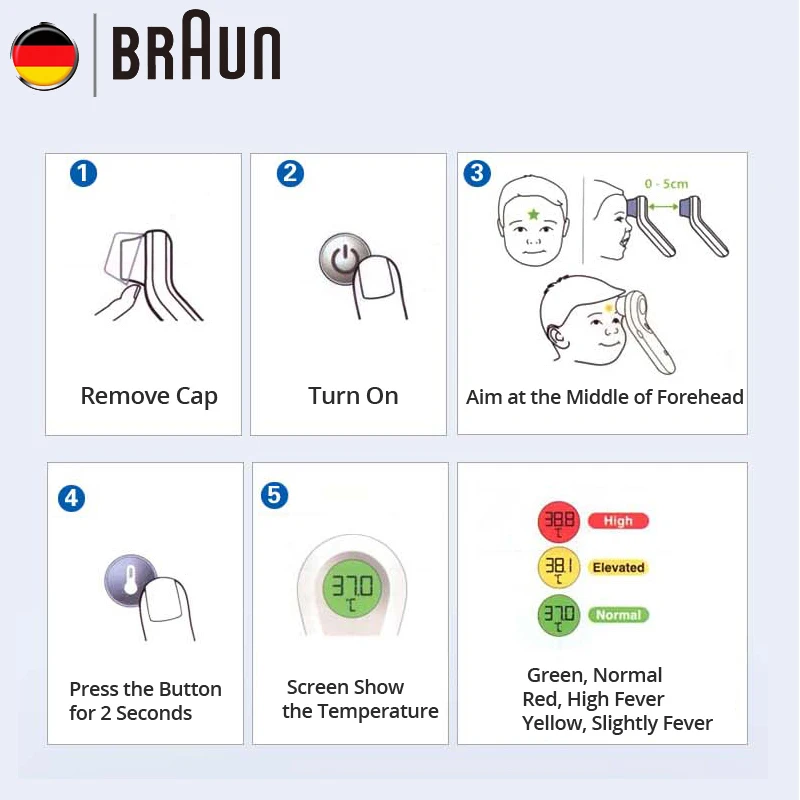 BRAUN

1

Remove Cap

2

Turn On

3

0 - 5cm

Aim at the Middle of Forehead

4

Press the Button for 2 Seconds

5

37.0 ℃

Screen Show the Temperature

38.8 ℃ High

38.1 ℃ Elevated

37.0 ℃ Normal

Green, Normal
Red, High Fever
Yellow, Slightly Fever