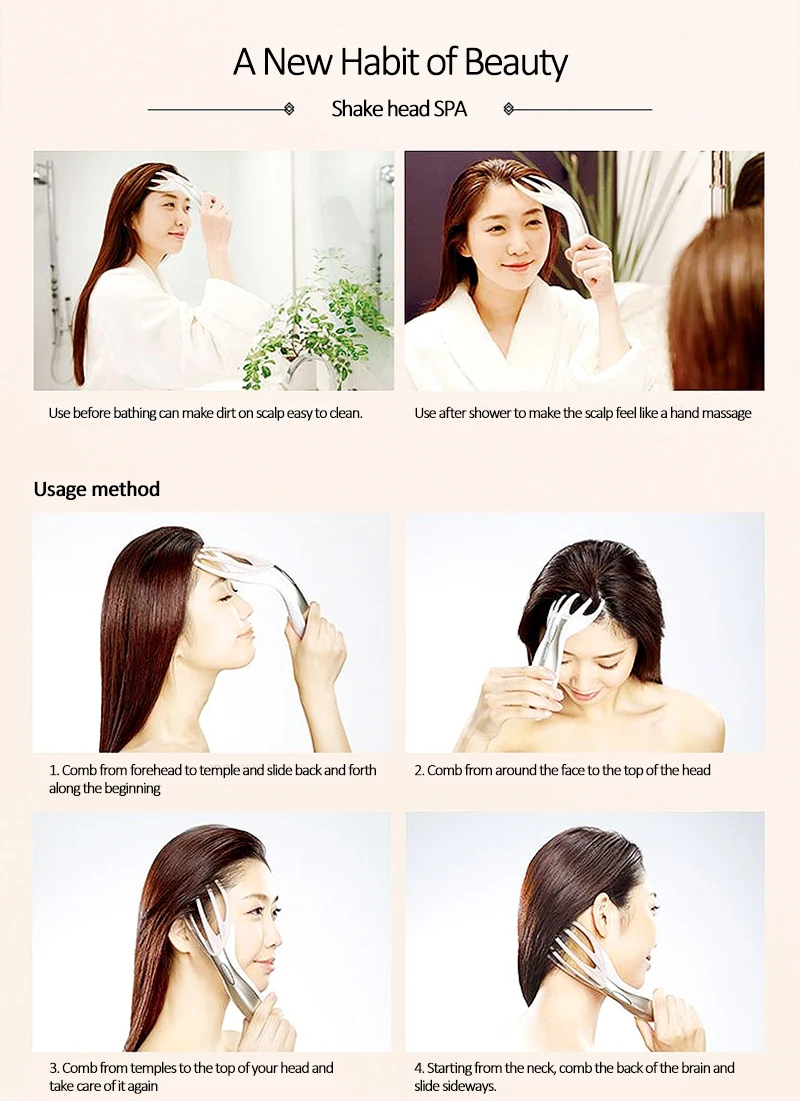 A New Habit of Beauty

Shake head SPA

Use before bathing can make dirt on scalp easy to clean.

Use after shower to make the scalp feel like a hand massage

Usage method

1. Comb from forehead to temple and slide back and forth along the beginning

2. Comb from around the face to the top of the head

3. Comb from temples to the top of your head and take care of it again

4. Starting from the neck, comb the back of the brain and slide sideways.