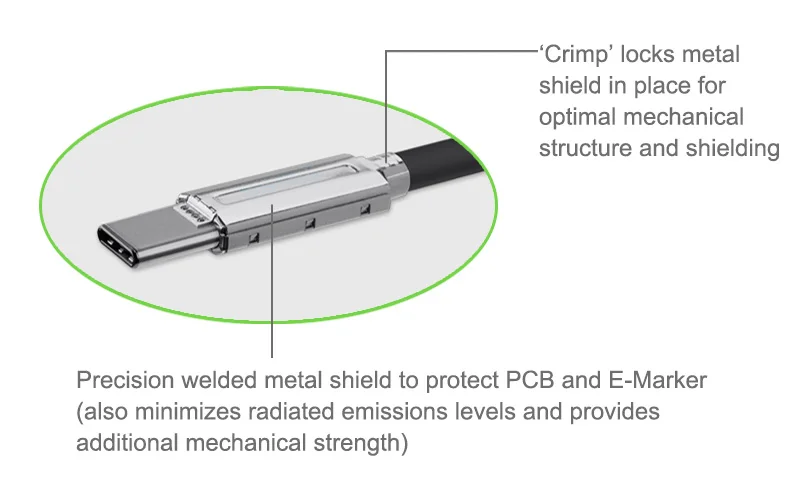 ‘Crimp’ locks metal shield in place for optimal mechanical structure and shielding

Precision welded metal shield to protect PCB and E-Marker (also minimizes radiated emissions levels and provides additional mechanical strength)