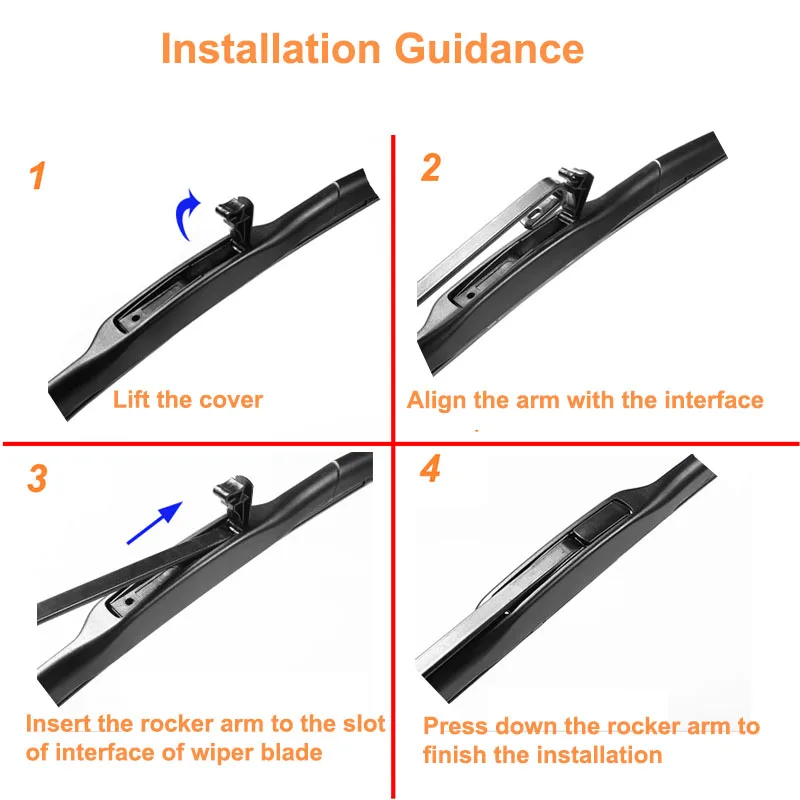 Installation Guidance

1

Lift the cover

2

Align the arm with the interface

3

Insert the rocker arm to the slot of interface of wiper blade

4

Press down the rocker arm to finish the installation