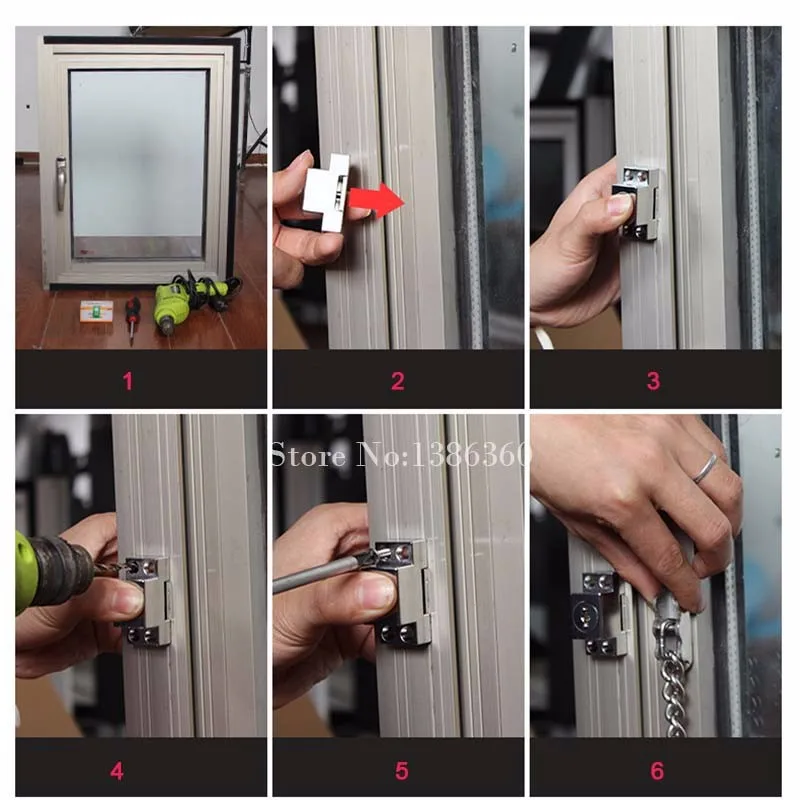 1

2

3

Store No:1386360

4

5

6