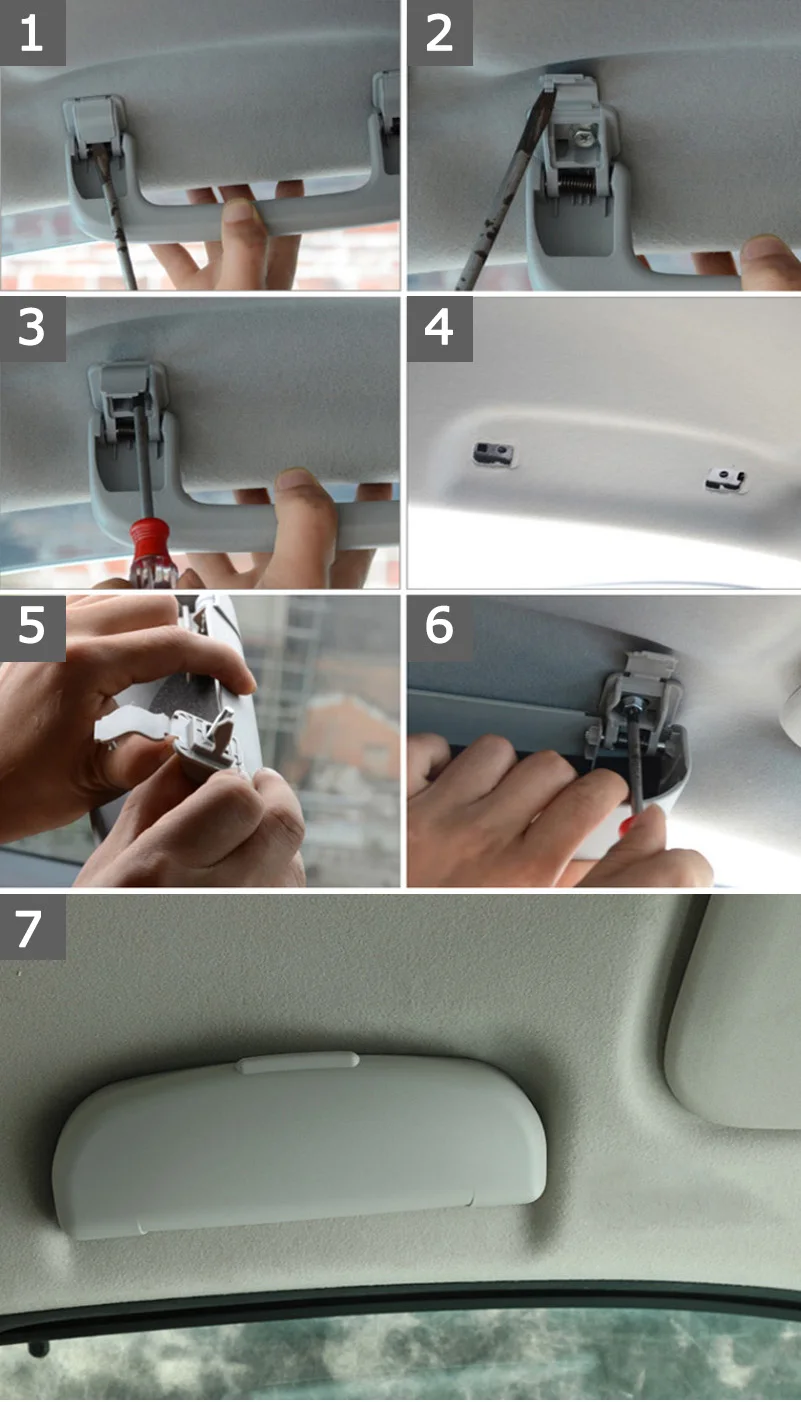 1

2

3

4

5

6

7