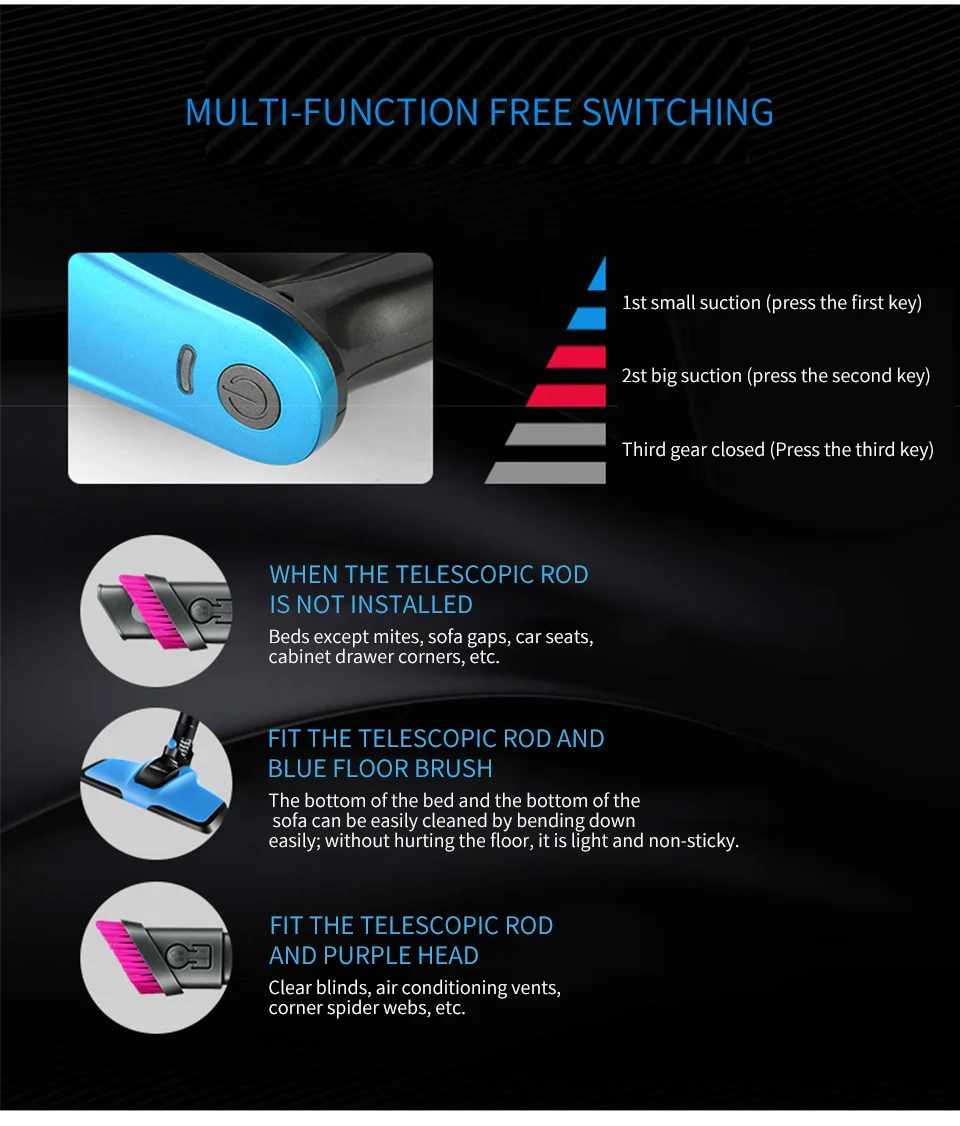 MULTI-FUNCTION FREE SWITCHING

1st small suction (press the first key)

2st big suction (press the second key)

Third gear closed (Press the third key)

WHEN THE TELESCOPIC ROD IS NOT INSTALLED

Beds except mites, sofa gaps, car seats, cabinet drawer corners, etc.

FIT THE TELESCOPIC ROD AND BLUE FLOOR BRUSH

The bottom of the bed and the bottom of the sofa can be easily cleaned by bending down easily; without hurting the floor, it is light and non-sticky.

FIT THE TELESCOPIC ROD AND PURPLE HEAD

Clear blinds, air conditioning vents, corner spider webs, etc.