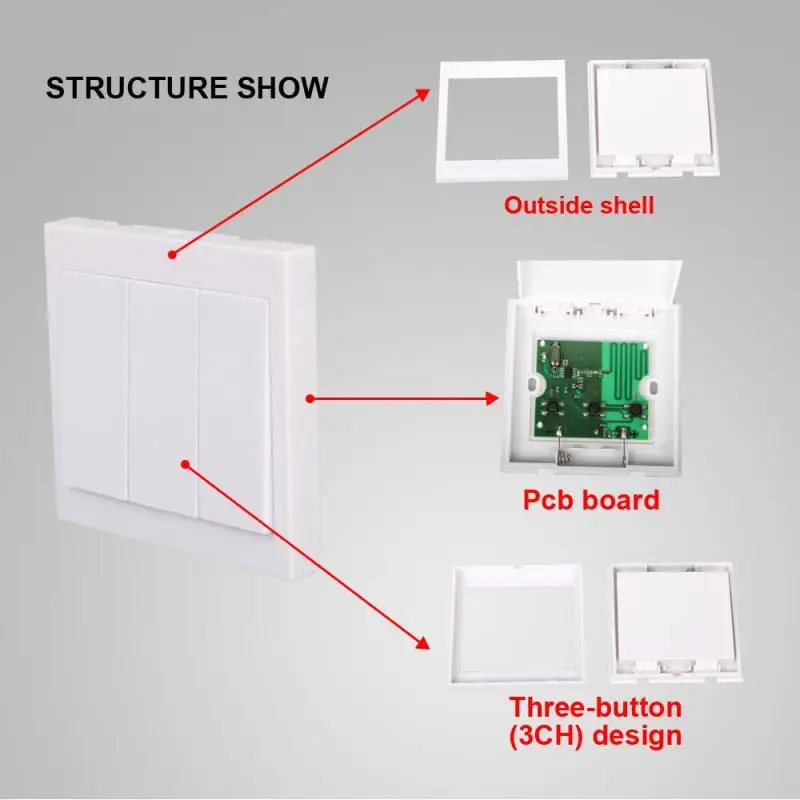 STRUCTURE SHOW

Outside shell

Pcb board

Three-button
(3CH) design