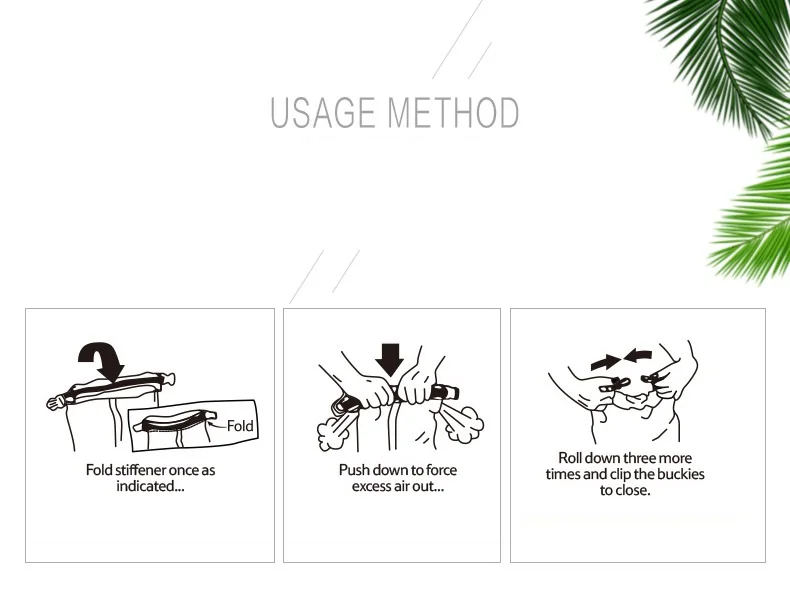 USAGE METHOD

Fold

Fold stiffener once as indicated...

Push down to force excess air out...

Roll down three more times and clip the buckies to close.