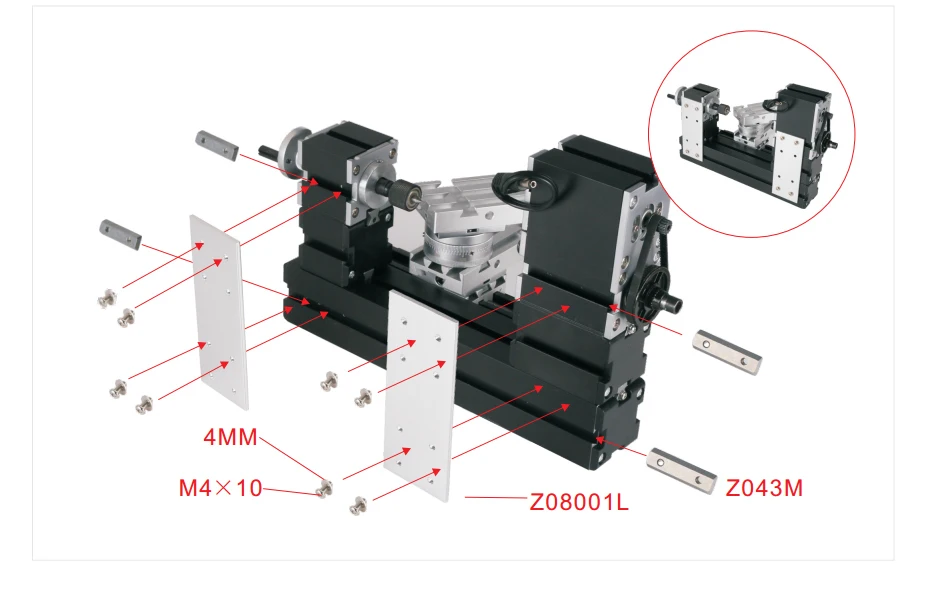 4MM

M4×10

Z08001L

Z043M