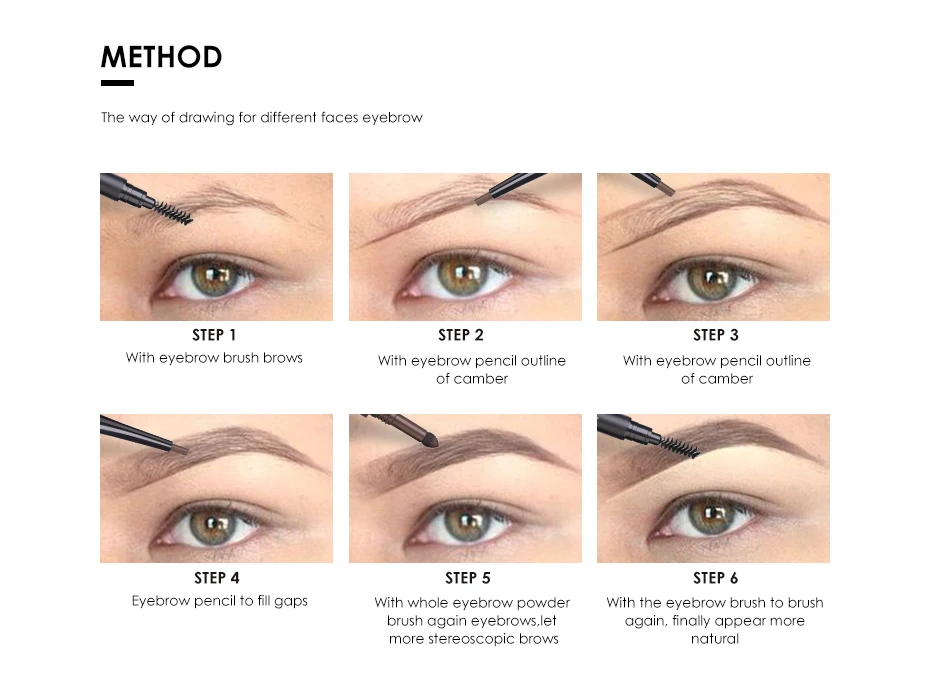 METHOD

The way of drawing for different faces eyebrow

STEP 1
With eyebrow brush brows

STEP 2
With eyebrow pencil outline of camber

STEP 3
With eyebrow pencil outline of camber

STEP 4
Eyebrow pencil to fill gaps

STEP 5
With whole eyebrow powder brush again eyebrows,let more stereoscopic brows

STEP 6
With the eyebrow brush to brush again, finally appear more natural