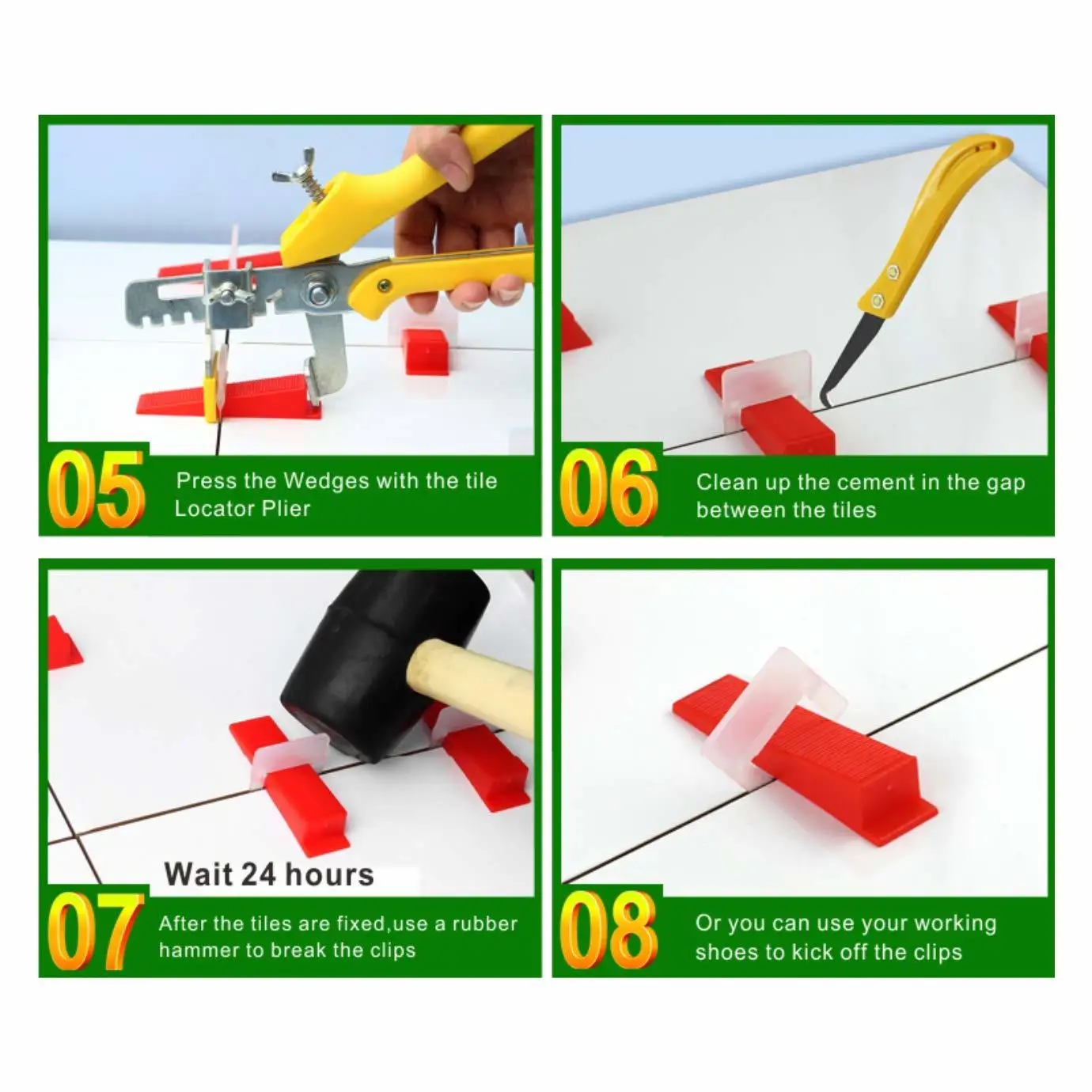 05
Press the Wedges with the tile Locator Plier

06
Clean up the cement in the gap between the tiles

Wait 24 hours

07
After the tiles are fixed,use a rubber hammer to break the clips

08
Or you can use your working shoes to kick off the clips