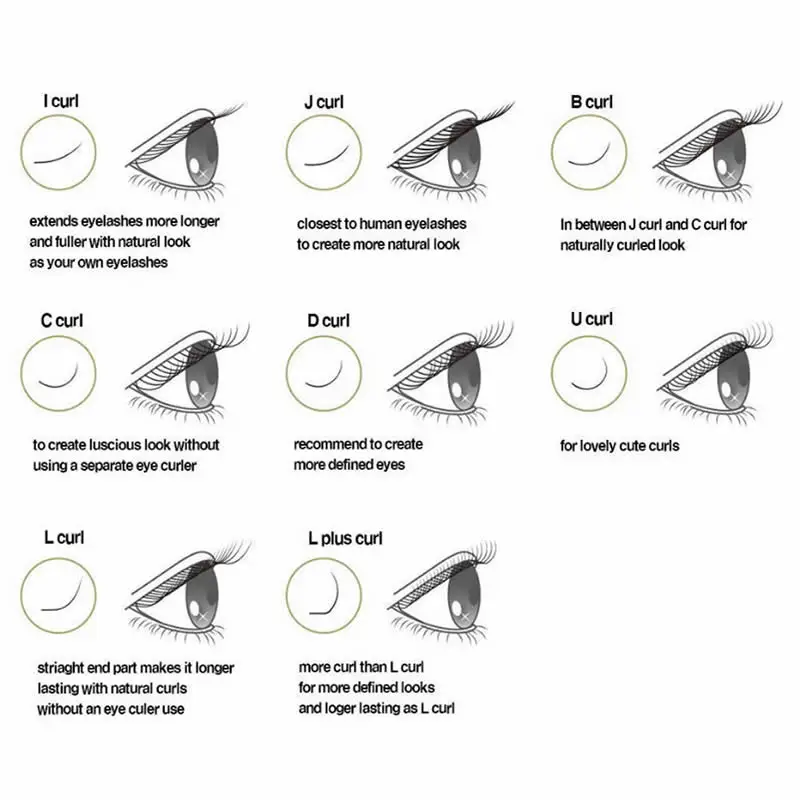 I curl

extends eyelashes more longer and fuller with natural look as your own eyelashes

J curl

closest to human eyelashes to create more natural look

B curl

In between J curl and C curl for naturally curled look

C curl

to create luscious look without using a separate eye curler

D curl

recommend to create more defined eyes

U curl

for lovely cute curls

L curl

striaght end part makes it longer lasting with natural curls without an eye culer use

L plus curl

more curl than L curl for more defined looks and loger lasting as L curl