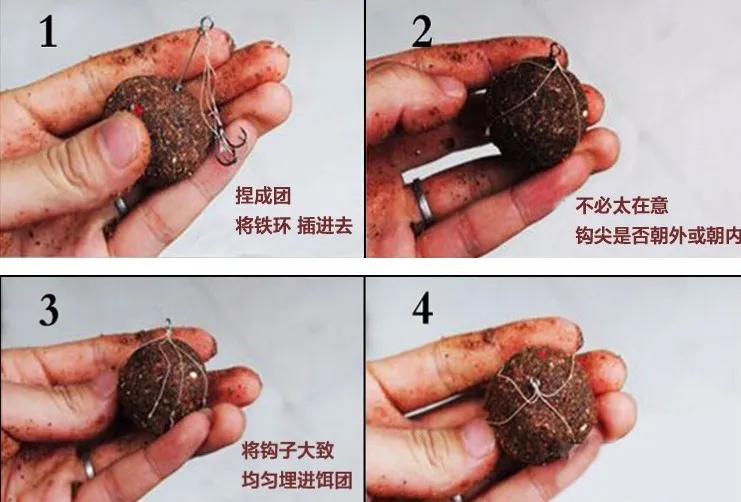 1

捏成团
将铁环 插进去

2

不必太在意
钩尖是否朝外或朝内

3

将钩子大致
均匀埋进饵团

4