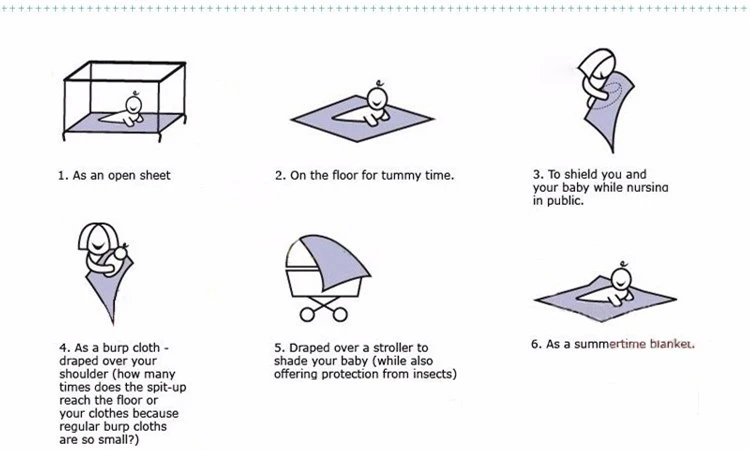 1. As an open sheet

2. On the floor for tummy time.

3. To shield you and your baby while nursing in public.

4. As a burp cloth - draped over your shoulder (how many times does the spit-up reach the floor or your clothes because regular burp cloths are so small?)

5. Draped over a stroller to shade your baby (while also offering protection from insects)

6. As a summertime blanket.