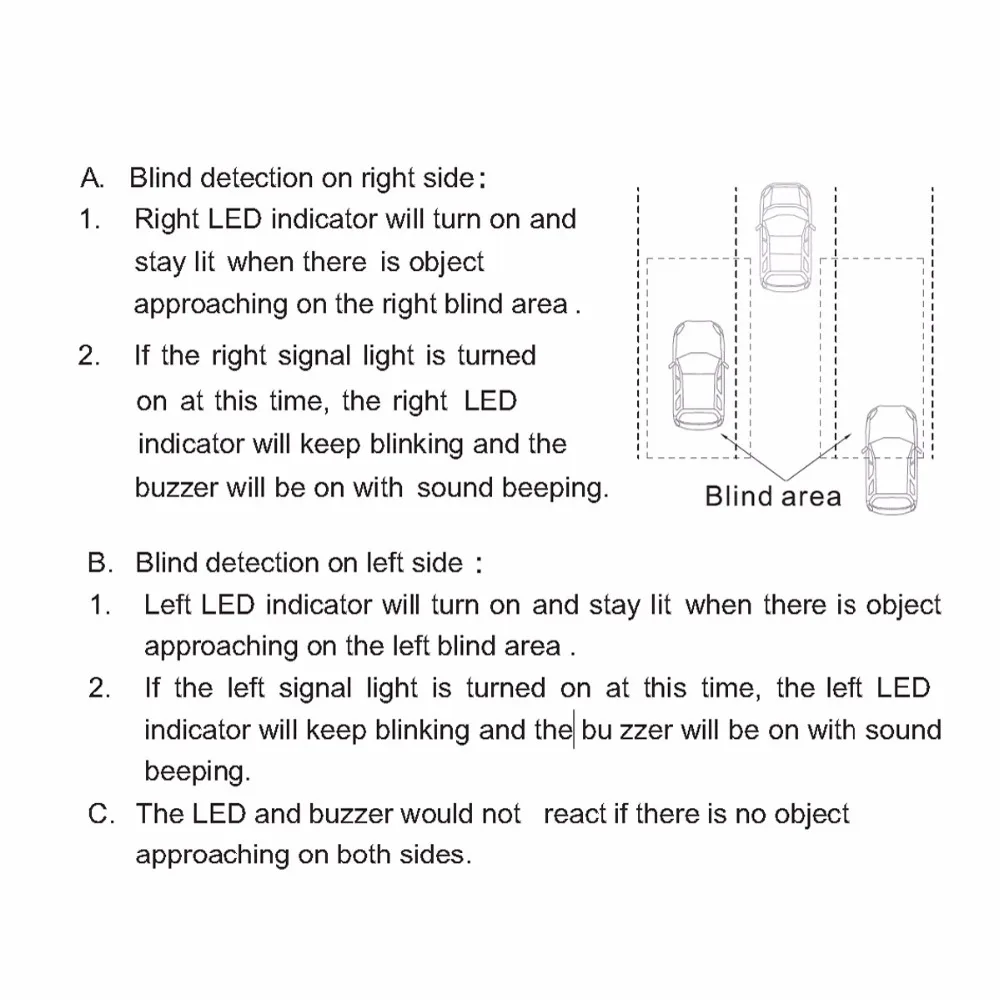 A. Blind detection on right side:

1. Right LED indicator will turn on and stay lit when there is object approaching on the right blind area .

2. If the right signal light is turned on at this time, the right LED indicator will keep blinking and the buzzer will be on with sound beeping.

Blind area

B. Blind detection on left side :

1. Left LED indicator will turn on and stay lit when there is object approaching on the left blind area .

2. If the left signal light is turned on at this time, the left LED indicator will keep blinking and the bu zzer will be on with sound beeping.

C. The LED and buzzer would not react if there is no object approaching on both sides.