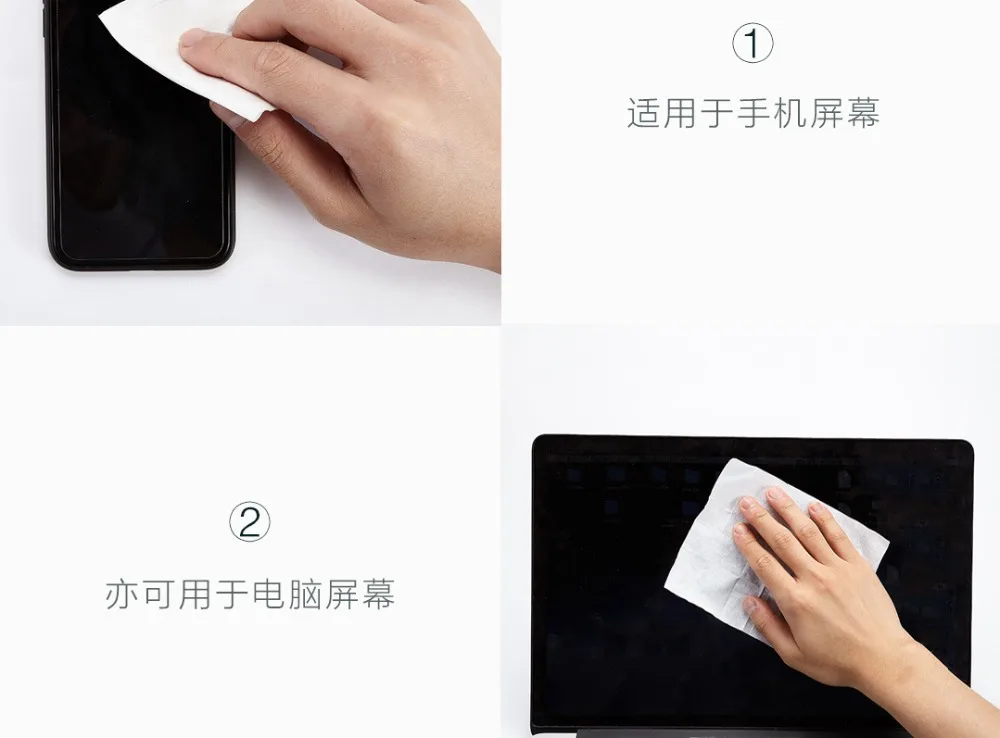 ①
适用于手机屏幕

②
亦可用于电脑屏幕