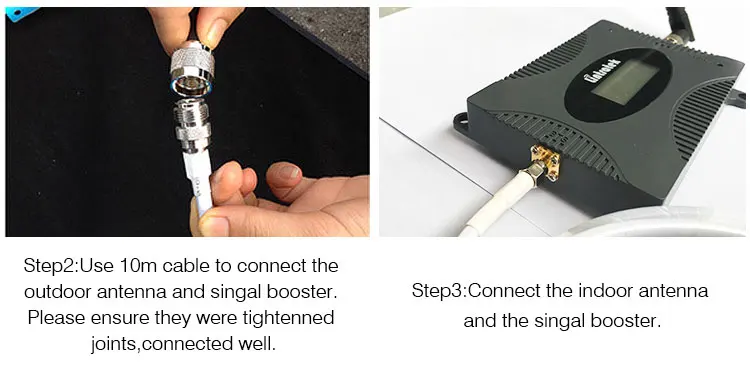 Lintratek

Step2:Use 10m cable to connect the outdoor antenna and singal booster. Please ensure they were tightenned joints,connected well.

Step3:Connect the indoor antenna and the singal booster.