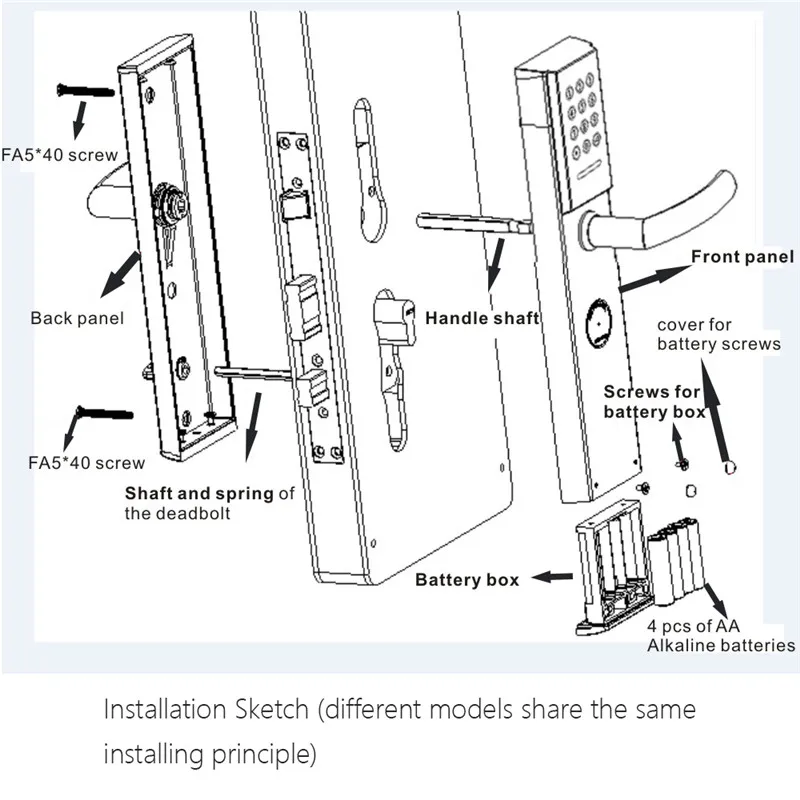 FA5*40 screw

Back panel

FA5*40 screw

Shaft and spring of the deadbolt

Handle shaft

Front panel

cover for battery screws

Screws for battery box

Battery box

4 pcs of AA Alkaline batteries

Installation Sketch (different models share the same installing principle)