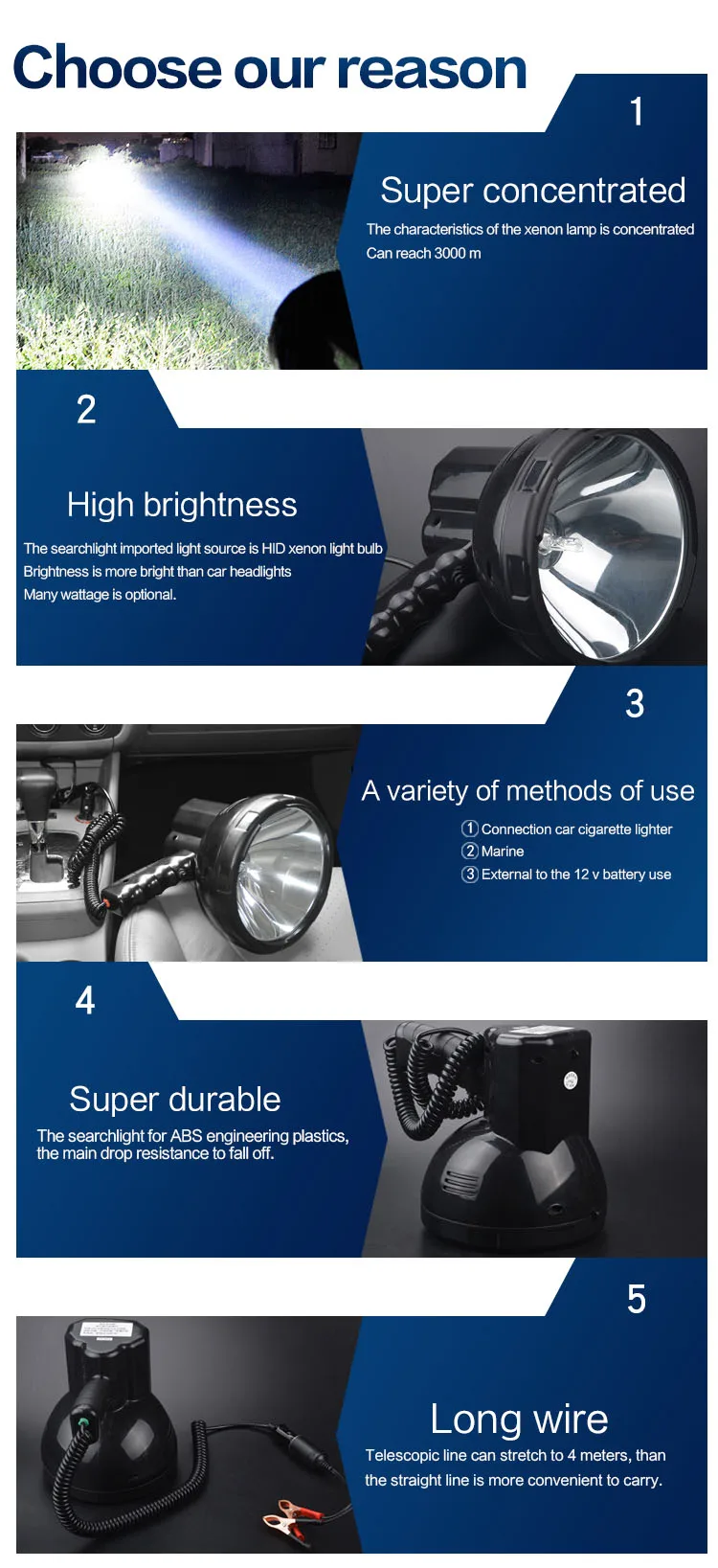 Choose our reason

1

Super concentrated

The characteristics of the xenon lamp is concentrated
Can reach 3000 m

2

High brightness

The searchlight imported light source is HID xenon light bulb
Brightness is more bright than car headlights
Many wattage is optional.

3

A variety of methods of use

① Connection car cigarette lighter
② Marine
③ External to the 12 v battery use

4

Super durable

The searchlight for ABS engineering plastics, the main drop resistance to fall off.

5

Long wire

Telescopic line can stretch to 4 meters, than the straight line is more convenient to carry.