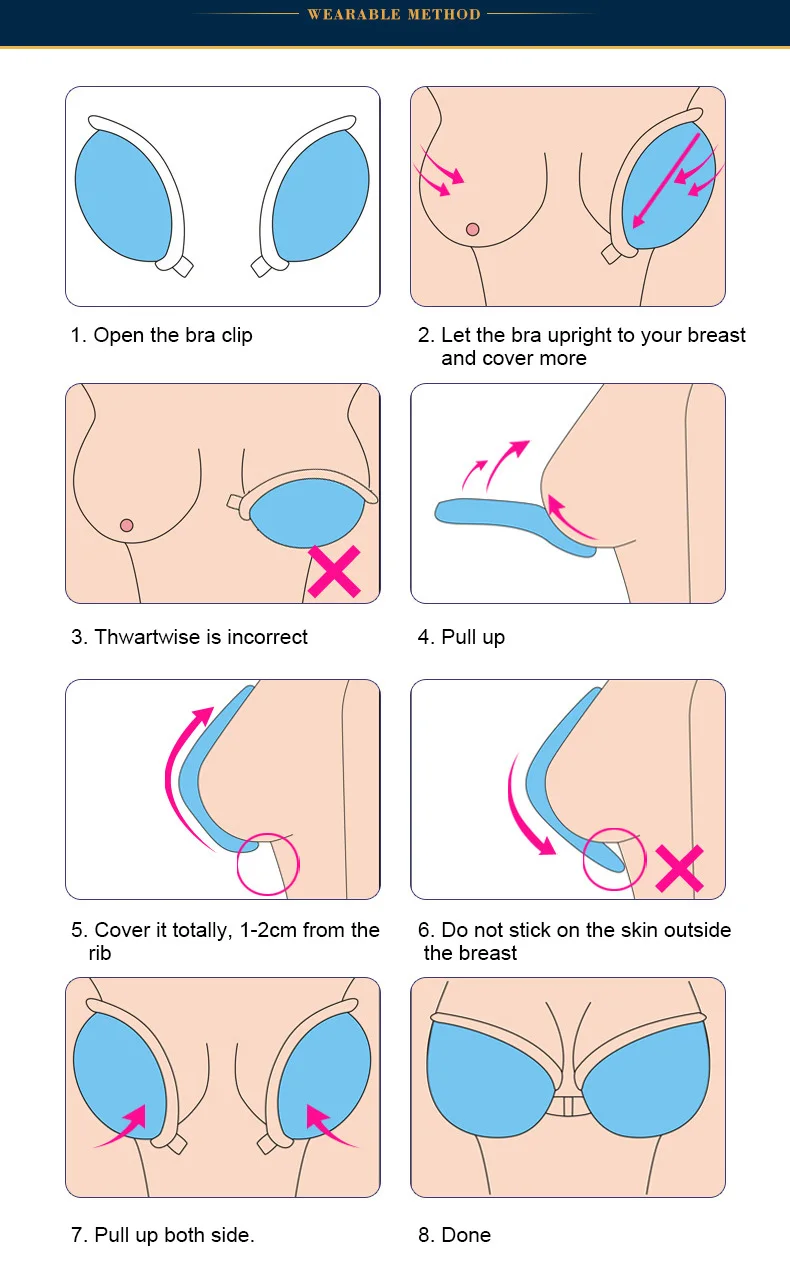 WEARABLE METHOD

1. Open the bra clip

2. Let the bra upright to your breast and cover more

3. Thwartwise is incorrect

4. Pull up

5. Cover it totally, 1-2cm from the rib

6. Do not stick on the skin outside the breast

7. Pull up both side.

8. Done