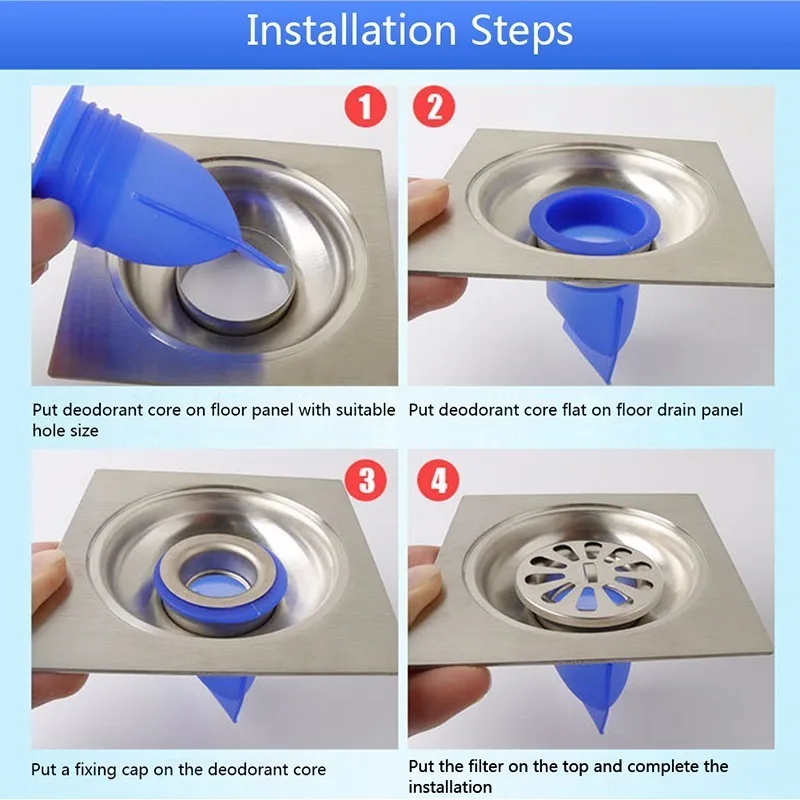 Installation Steps

1

Put deodorant core on floor panel with suitable hole size

2

Put deodorant core flat on floor drain panel

3

Put a fixing cap on the deodorant core

4

Put the filter on the top and complete the installation