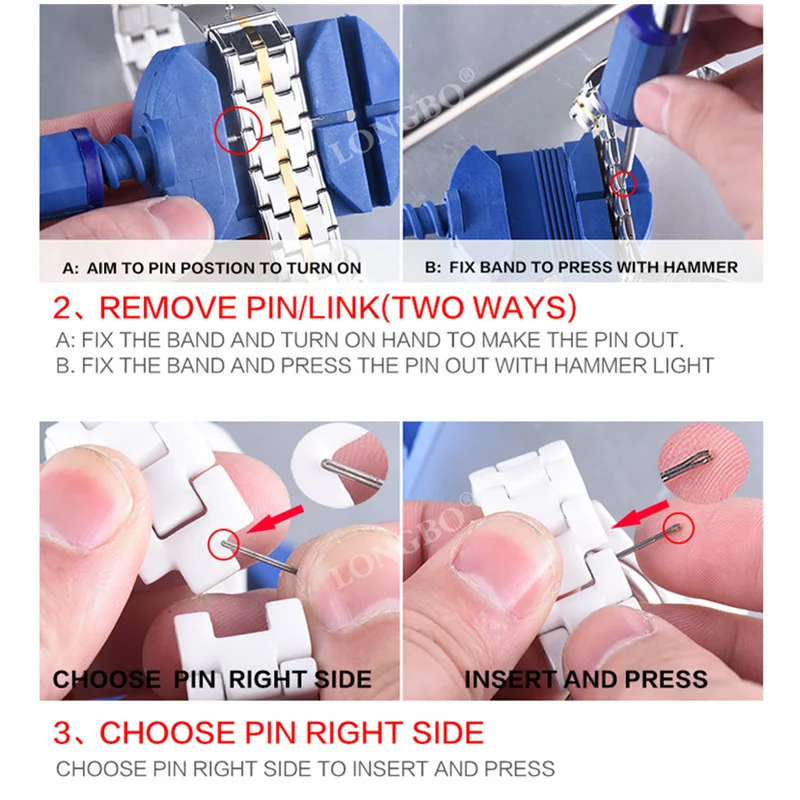 LONGBO®

A: AIM TO PIN POSTION TO TURN ON

B: FIX BAND TO PRESS WITH HAMMER

2、REMOVE PIN/LINK(TWO WAYS)

A: FIX THE BAND AND TURN ON HAND TO MAKE THE PIN OUT.
B. FIX THE BAND AND PRESS THE PIN OUT WITH HAMMER LIGHT

LONGBO®

CHOOSE PIN RIGHT SIDE

INSERT AND PRESS

3、CHOOSE PIN RIGHT SIDE

CHOOSE PIN RIGHT SIDE TO INSERT AND PRESS