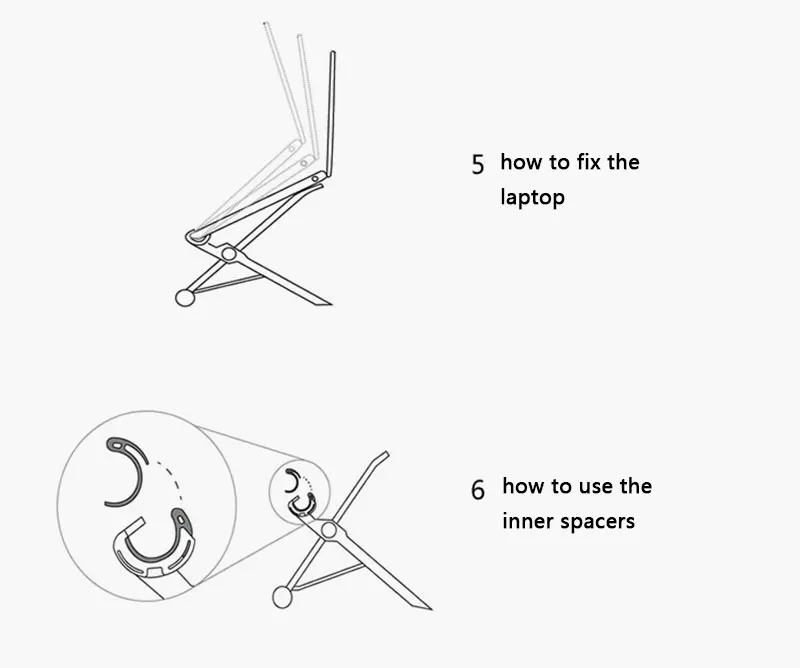 5 how to fix the laptop

6 how to use the inner spacers