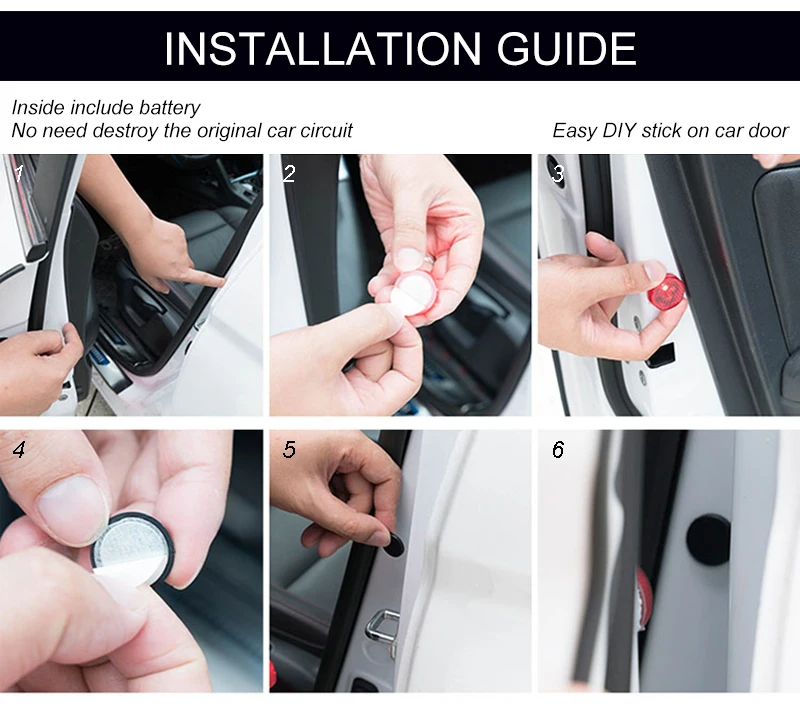 INSTALLATION GUIDE

Inside include battery
No need destroy the original car circuit

Easy DIY stick on car door

1

2

3

4

5

6