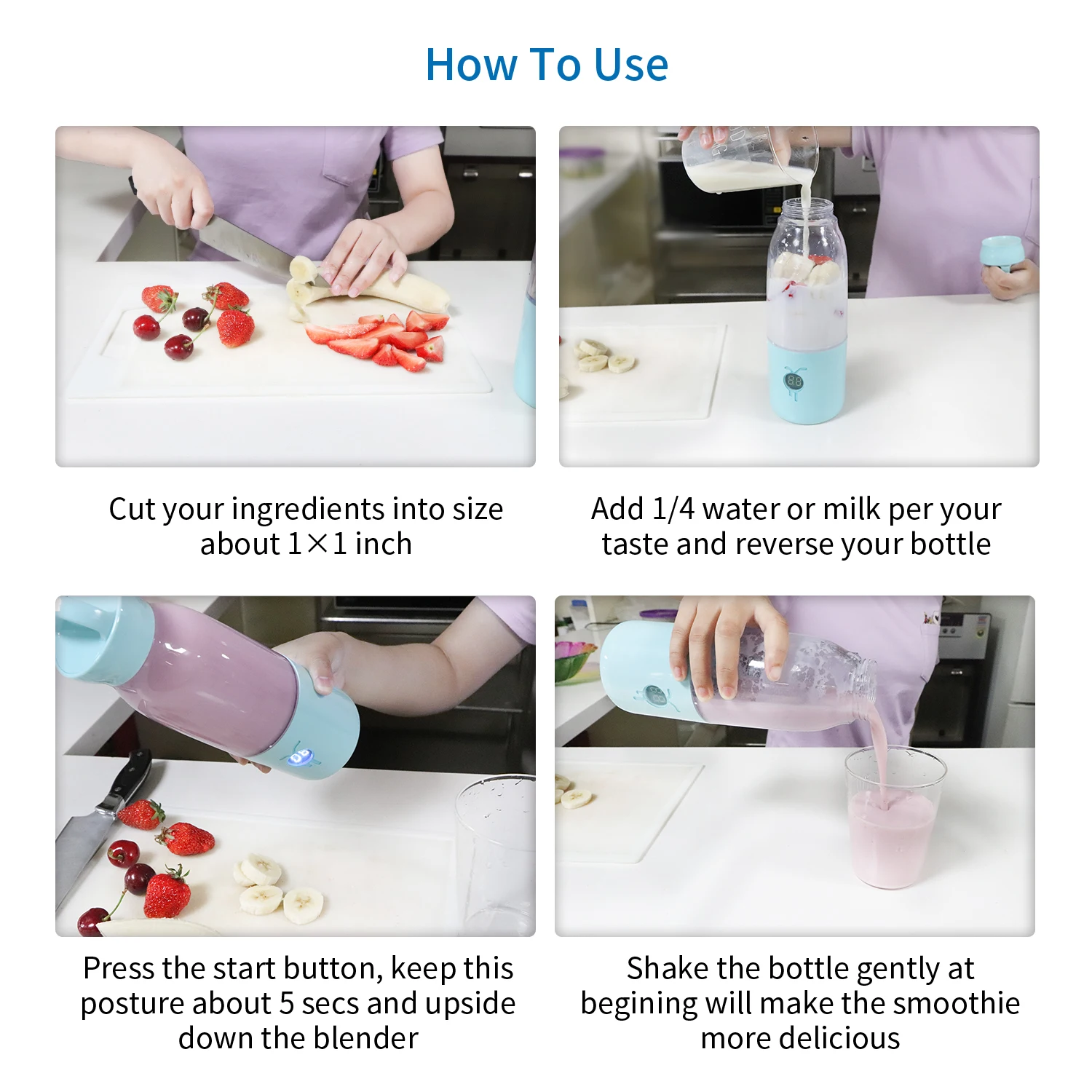 How To Use

Cut your ingredients into size about 1×1 inch

Add 1/4 water or milk per your taste and reverse your bottle

Press the start button, keep this posture about 5 secs and upside down the blender

Shake the bottle gently at begining will make the smoothie more delicious