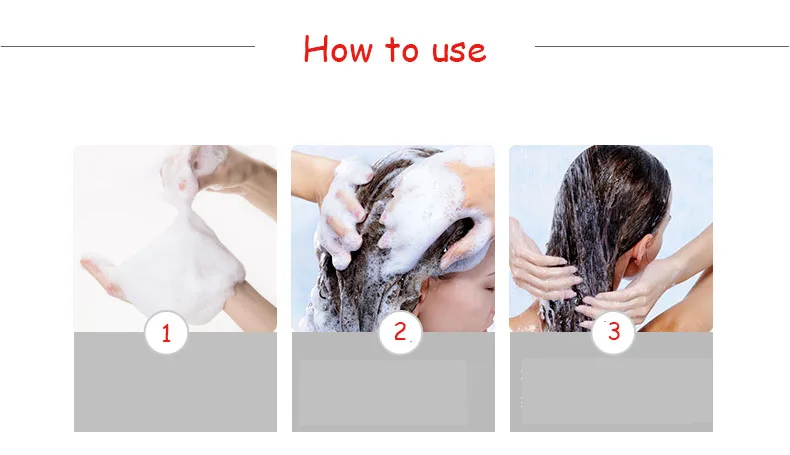 How to use

1

2

3