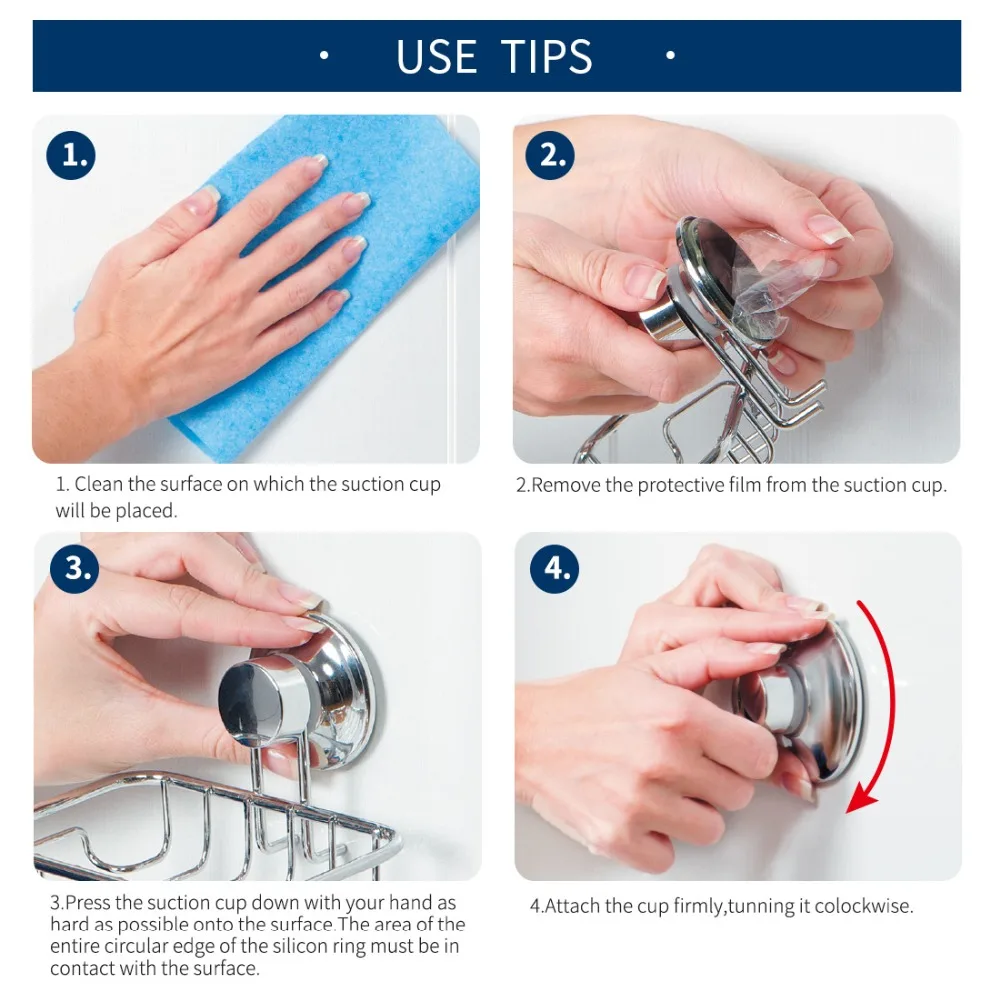 · USE TIPS ·

1.

1. Clean the surface on which the suction cup will be placed.

2.

2.Remove the protective film from the suction cup.

3.

3.Press the suction cup down with your hand as hard as possible onto the surface.The area of the entire circular edge of the silicon ring must be in contact with the surface.

4.

4.Attach the cup firmly,tunning it colockwise.