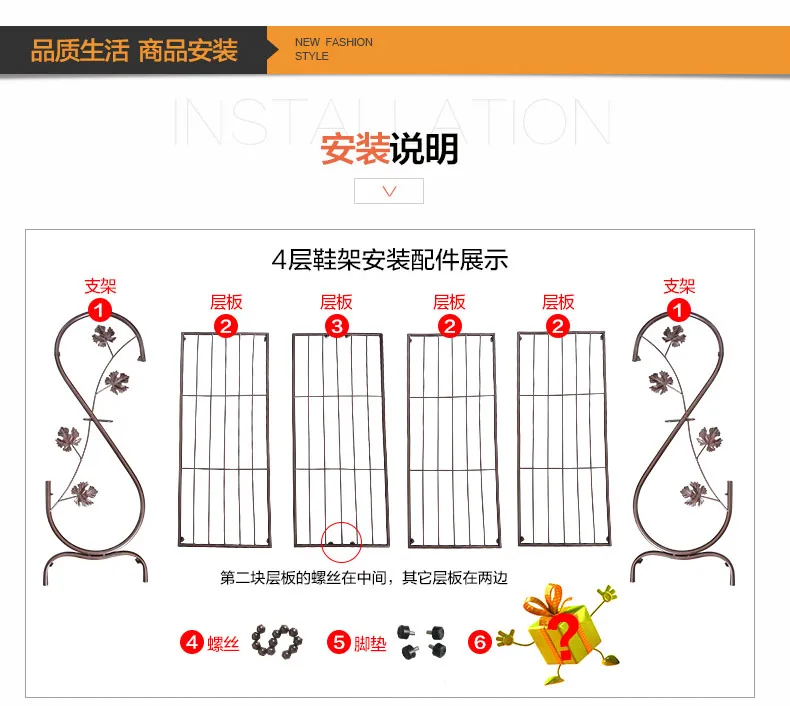 品质生活 商品安装

NEW FASHION STYLE

INSTALLATION

安装说明

4层鞋架安装配件展示

支架 1

层板 2

层板 3

层板 2

层板 2

支架 1

第二块层板的螺丝在中间，其它层板在两边

4 螺丝

5 脚垫

6 ?