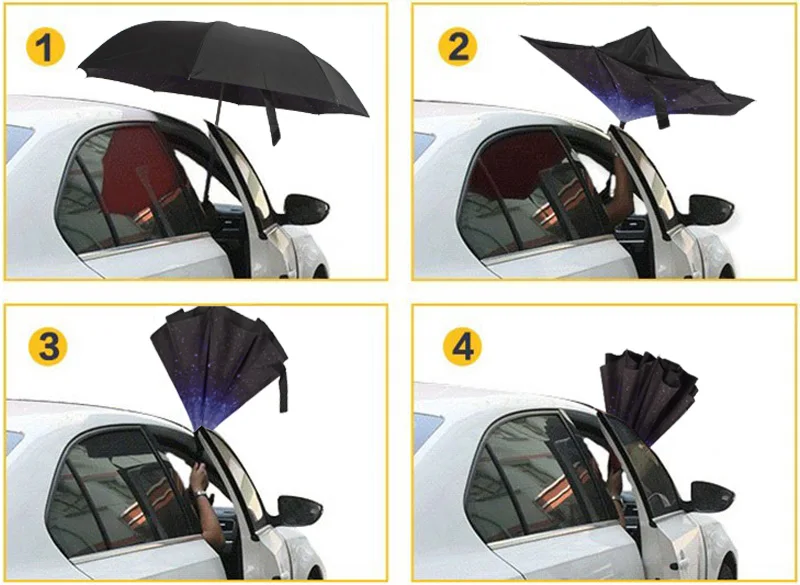 1

2

3

4