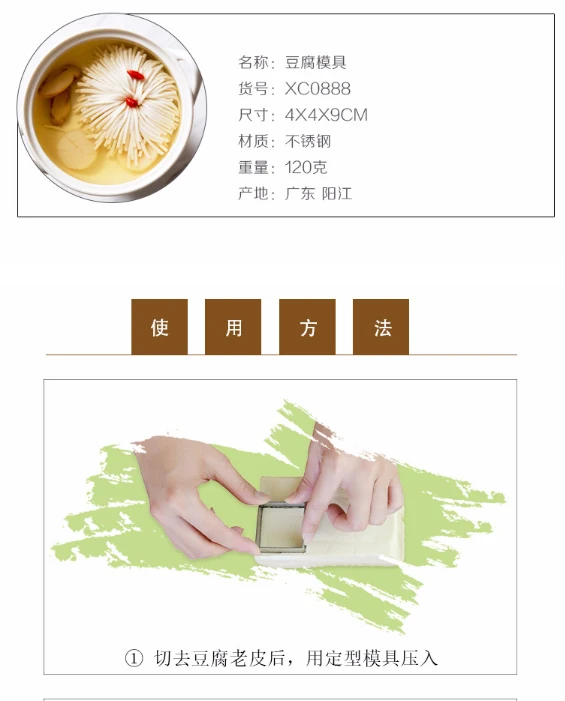 名称：豆腐模具
货号：XC0888
尺寸：4X4X9CM
材质：不锈钢
重量：120克
产地：广东 阳江

使 用 方 法

① 切去豆腐老皮后，用定型模具压入