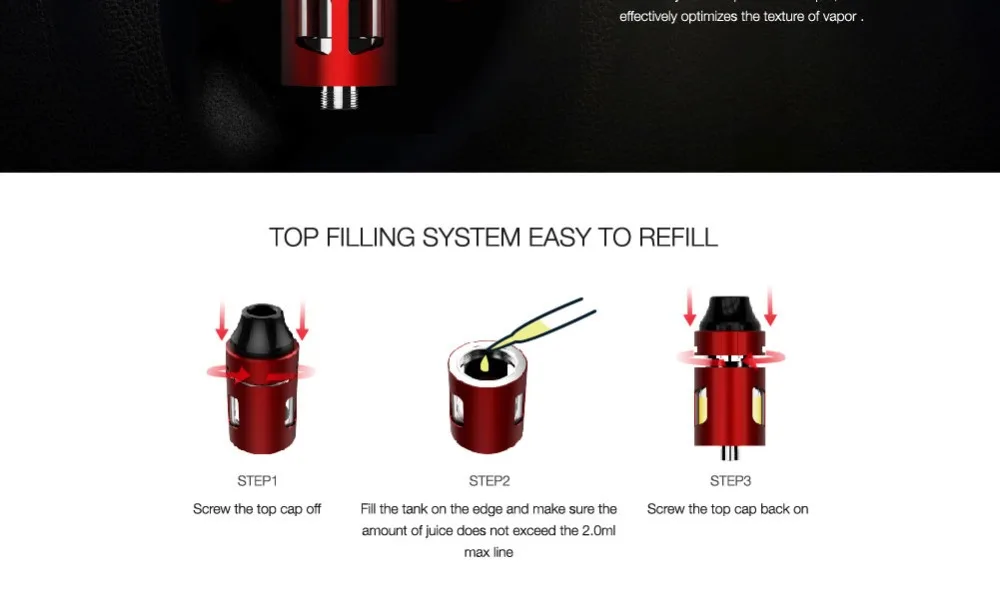 effectively optimizes the texture of vapor .

TOP FILLING SYSTEM EASY TO REFILL

STEP1
Screw the top cap off

STEP2
Fill the tank on the edge and make sure the amount of juice does not exceed the 2.0ml max line

STEP3
Screw the top cap back on