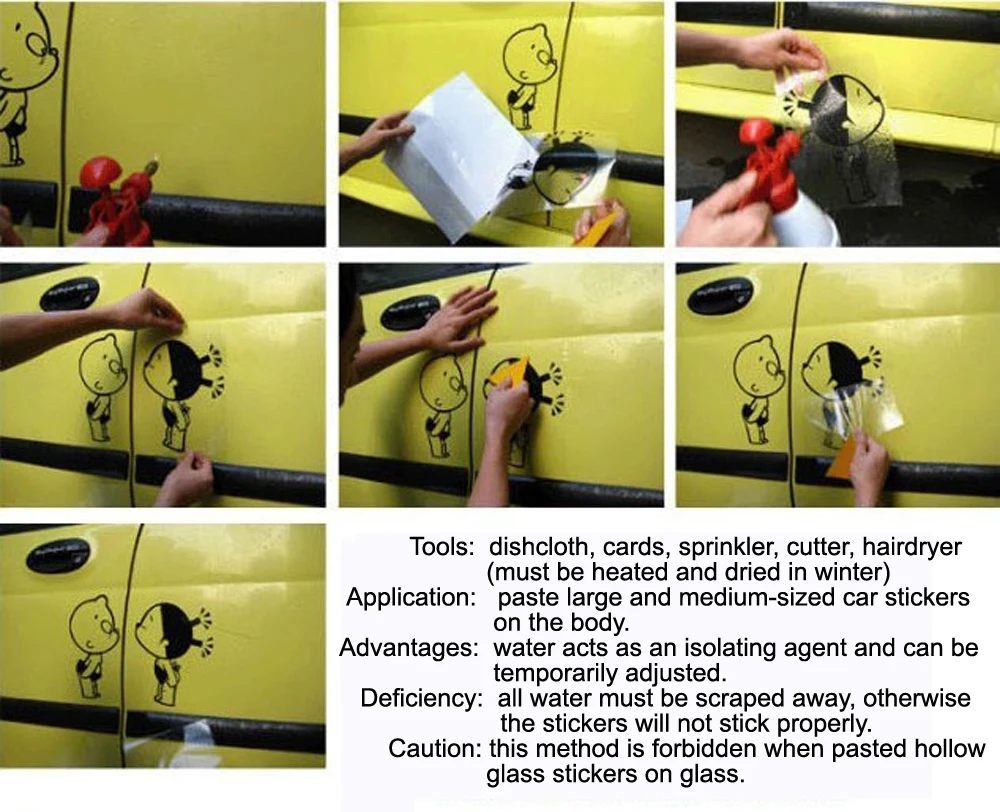 Tools: dishcloth, cards, sprinkler, cutter, hairdryer (must be heated and dried in winter)

Application: paste large and medium-sized car stickers on the body.

Advantages: water acts as an isolating agent and can be temporarily adjusted.

Deficiency: all water must be scraped away, otherwise the stickers will not stick properly.

Caution: this method is forbidden when pasted hollow glass stickers on glass.