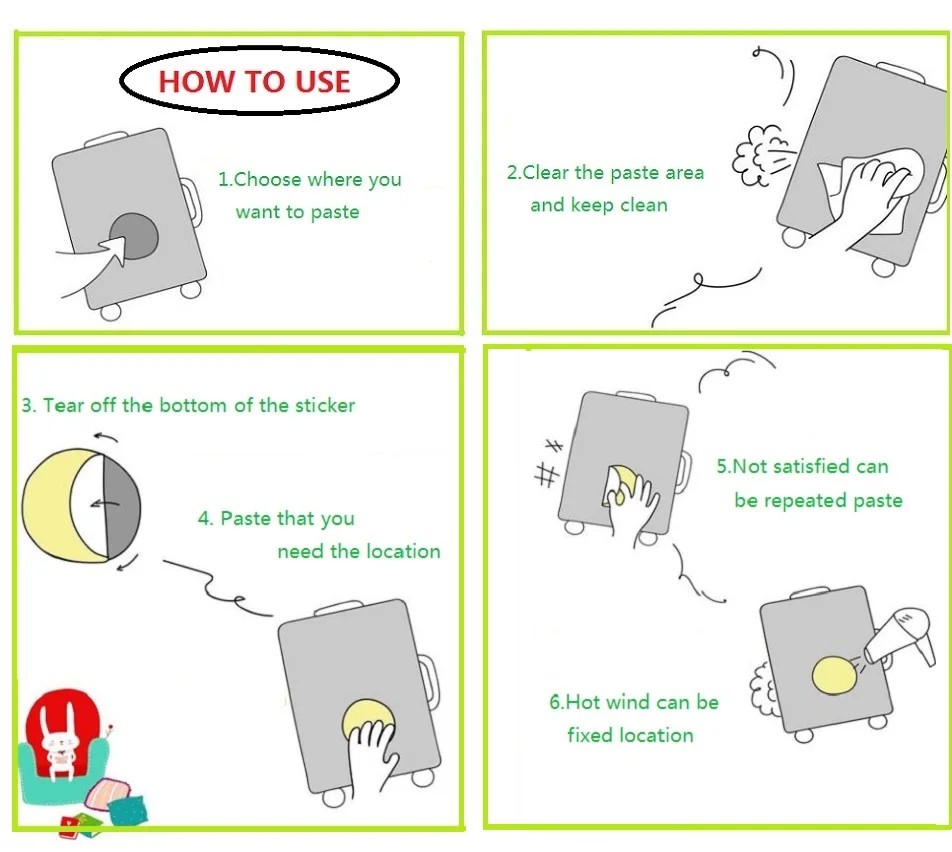 HOW TO USE

1.Choose where you want to paste

2.Clear the paste area and keep clean

3. Tear off the bottom of the sticker

4. Paste that you need the location

5.Not satisfied can be repeated paste

6.Hot wind can be fixed location