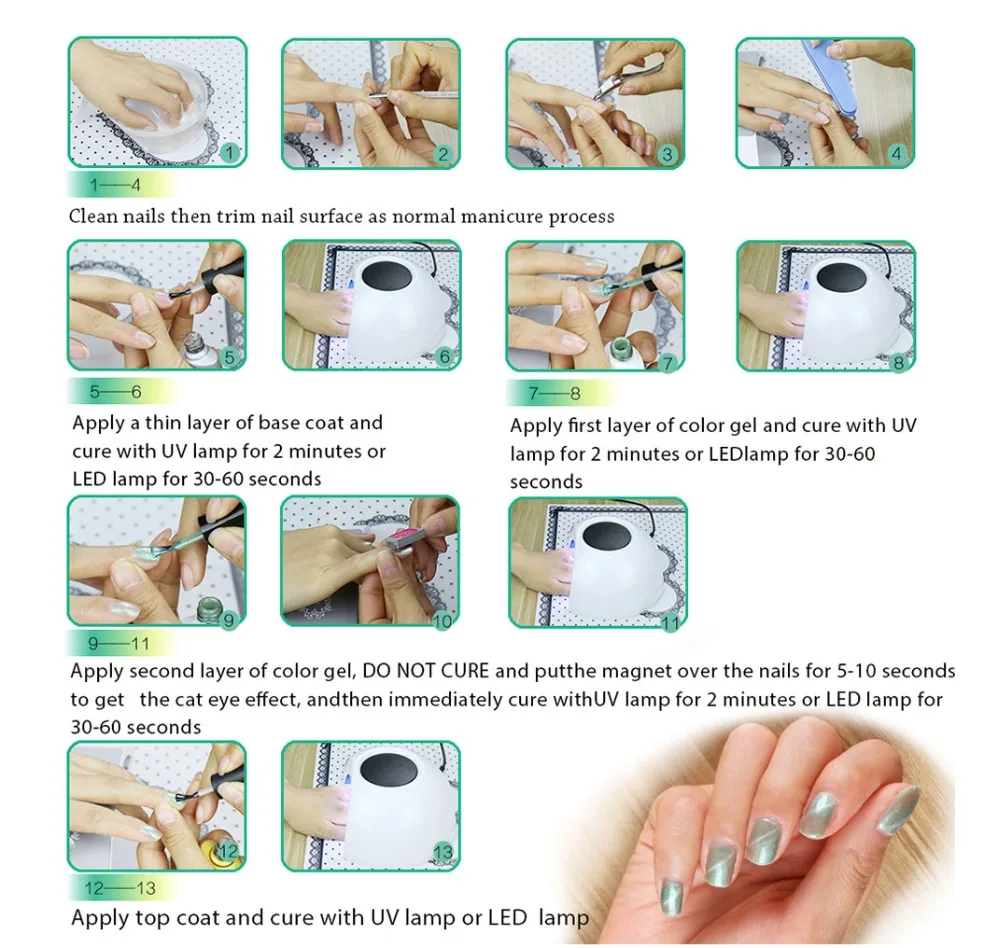 1 2 3 4

1——4

Clean nails then trim nail surface as normal manicure process

5 6 7 8

5——6

Apply a thin layer of base coat and cure with UV lamp for 2 minutes or LED lamp for 30-60 seconds

7——8

Apply first layer of color gel and cure with UV lamp for 2 minutes or LEDlamp for 30-60 seconds

9 10 11

9——11

Apply second layer of color gel, DO NOT CURE and putthe magnet over the nails for 5-10 seconds to get the cat eye effect, andthen immediately cure withUV lamp for 2 minutes or LED lamp for 30-60 seconds

12 13

12——13

Apply top coat and cure with UV lamp or LED lamp