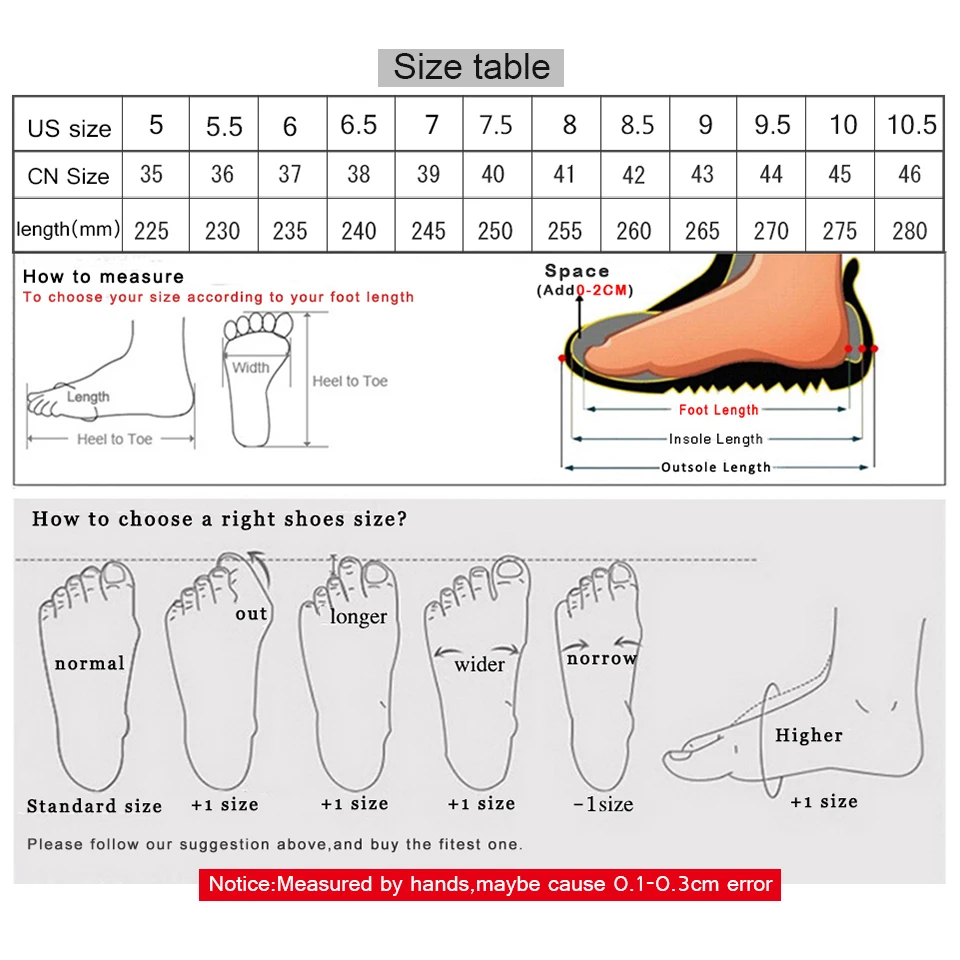 Size table

| US size | 5 | 5.5 | 6 | 6.5 | 7 | 7.5 | 8 | 8.5 | 9 | 9.5 | 10 | 10.5 |
|---|---|---|---|---|---|---|---|---|---|---|---|---|
| CN Size | 35 | 36 | 37 | 38 | 39 | 40 | 41 | 42 | 43 | 44 | 45 | 46 |
| length(mm) | 225 | 230 | 235 | 240 | 245 | 250 | 255 | 260 | 265 | 270 | 275 | 280 |

How to measure
To choose your size according to your foot length

Length
Heel to Toe
Width
Heel to Toe

Space
(Add0-2CM)
Foot Length
Insole Length
Outsole Length

How to choose a right shoes size?

normal
out
longer
wider
norrow
Higher

Standard size
+1 size
+1 size
+1 size
-1size
+1 size

Please follow our suggestion above,and buy the fitest one.

Notice:Measured by hands,maybe cause 0.1-0.3cm error