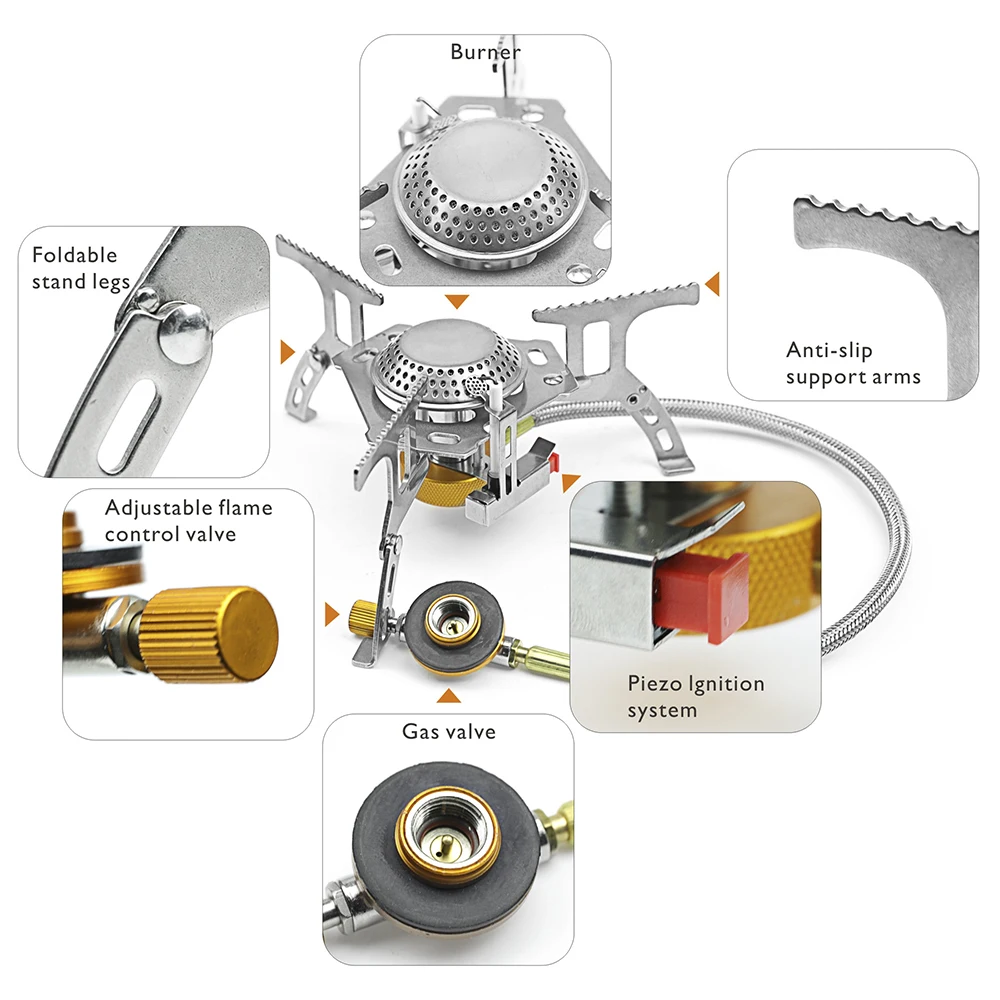 Burner

Foldable stand legs

Anti-slip support arms

Adjustable flame control valve

Piezo Ignition system

Gas valve