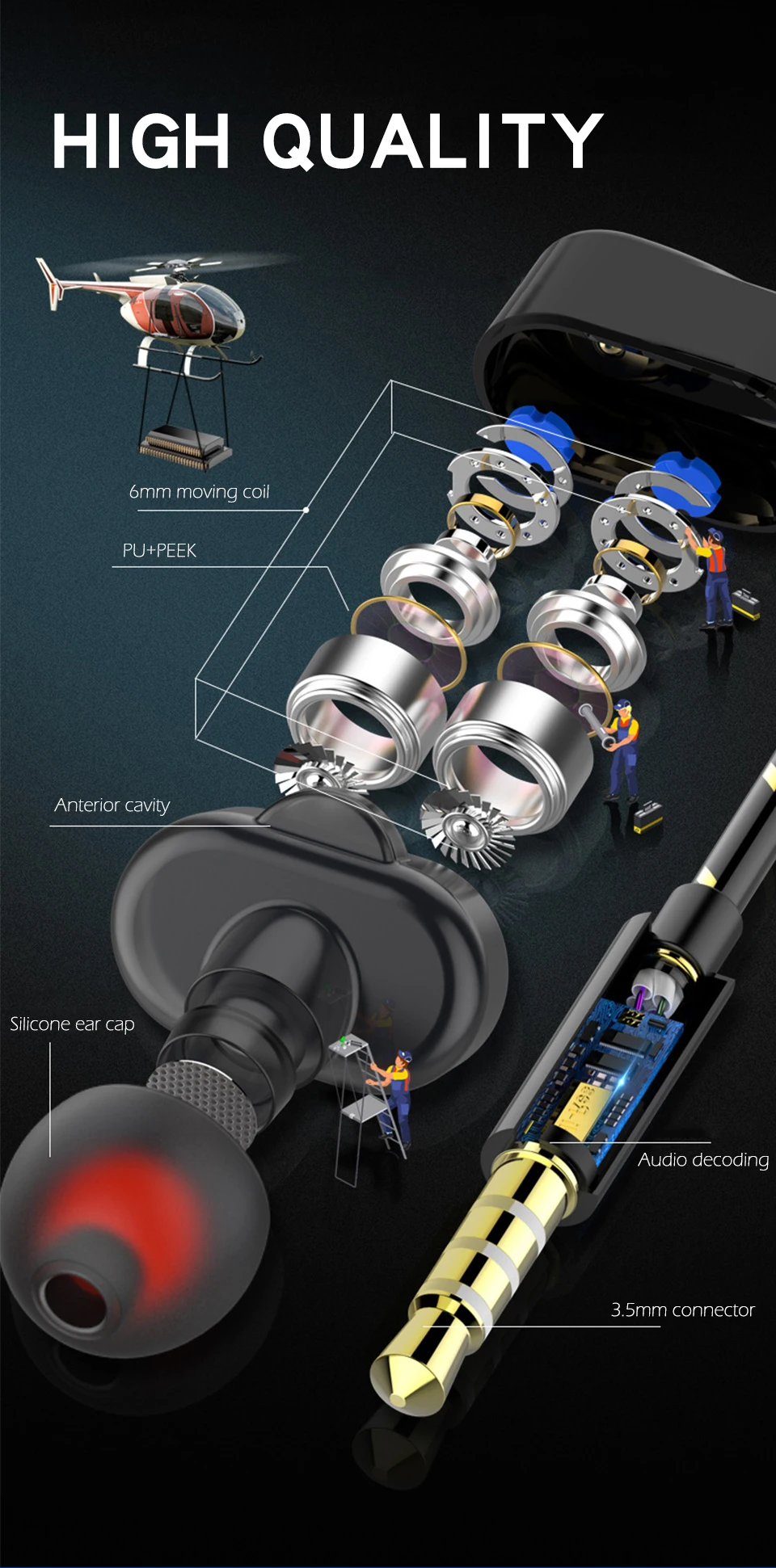 HIGH QUALITY

6mm moving coil

PU+PEEK

Anterior cavity

Silicone ear cap

Audio decoding

3.5mm connector