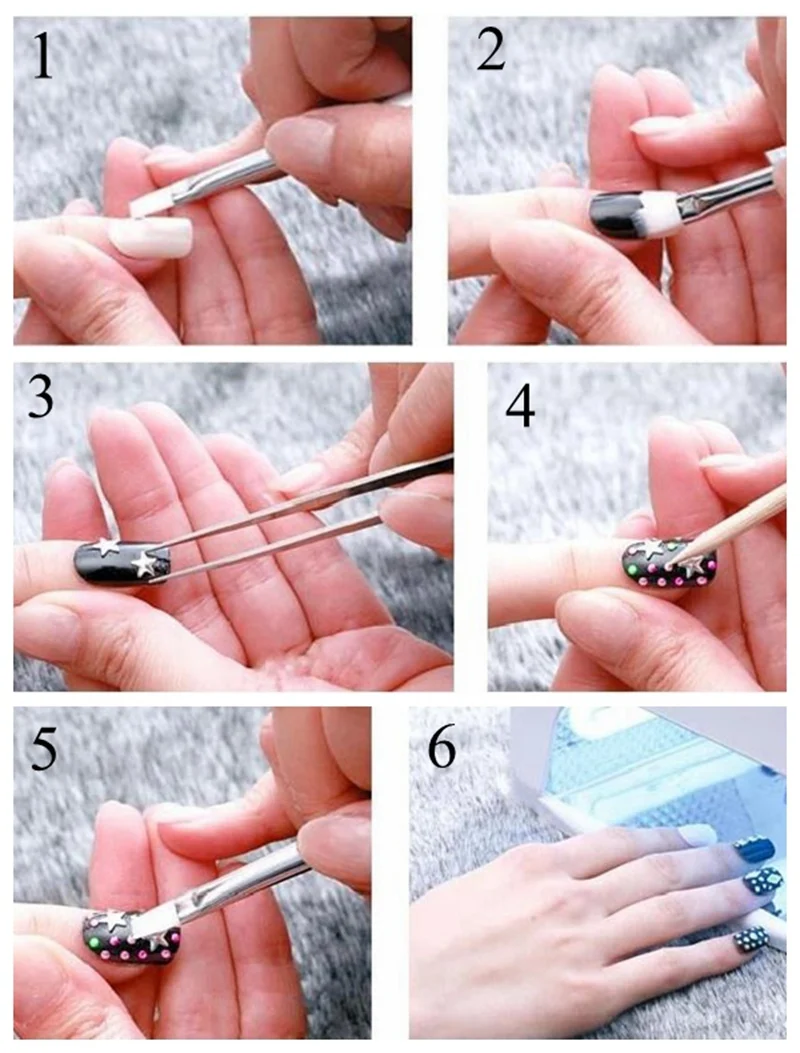 1

2

3

4

5

6