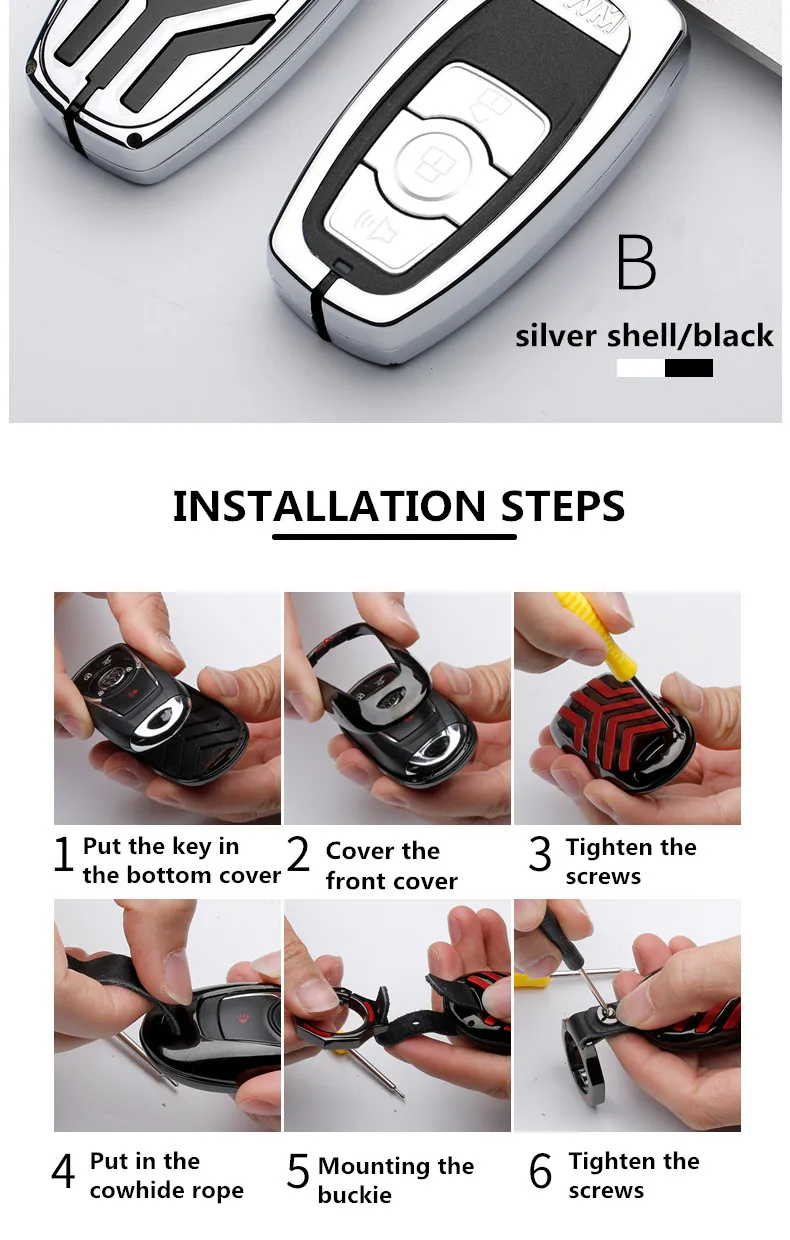 B
silver shell/black

INSTALLATION STEPS

1 Put the key in the bottom cover

2 Cover the front cover

3 Tighten the screws

4 Put in the cowhide rope

5 Mounting the buckie

6 Tighten the screws