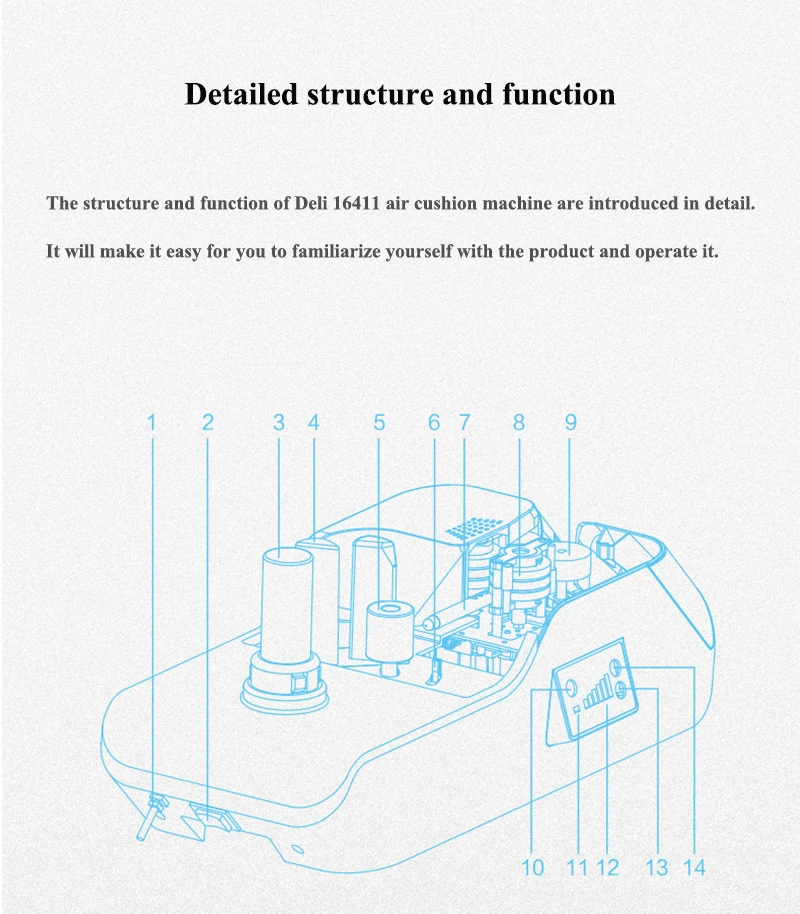 Detailed structure and function

The structure and function of Deli 16411 air cushion machine are introduced in detail.

It will make it easy for you to familiarize yourself with the product and operate it.

1 2 3 4 5 6 7 8 9

10 11 12 13 14