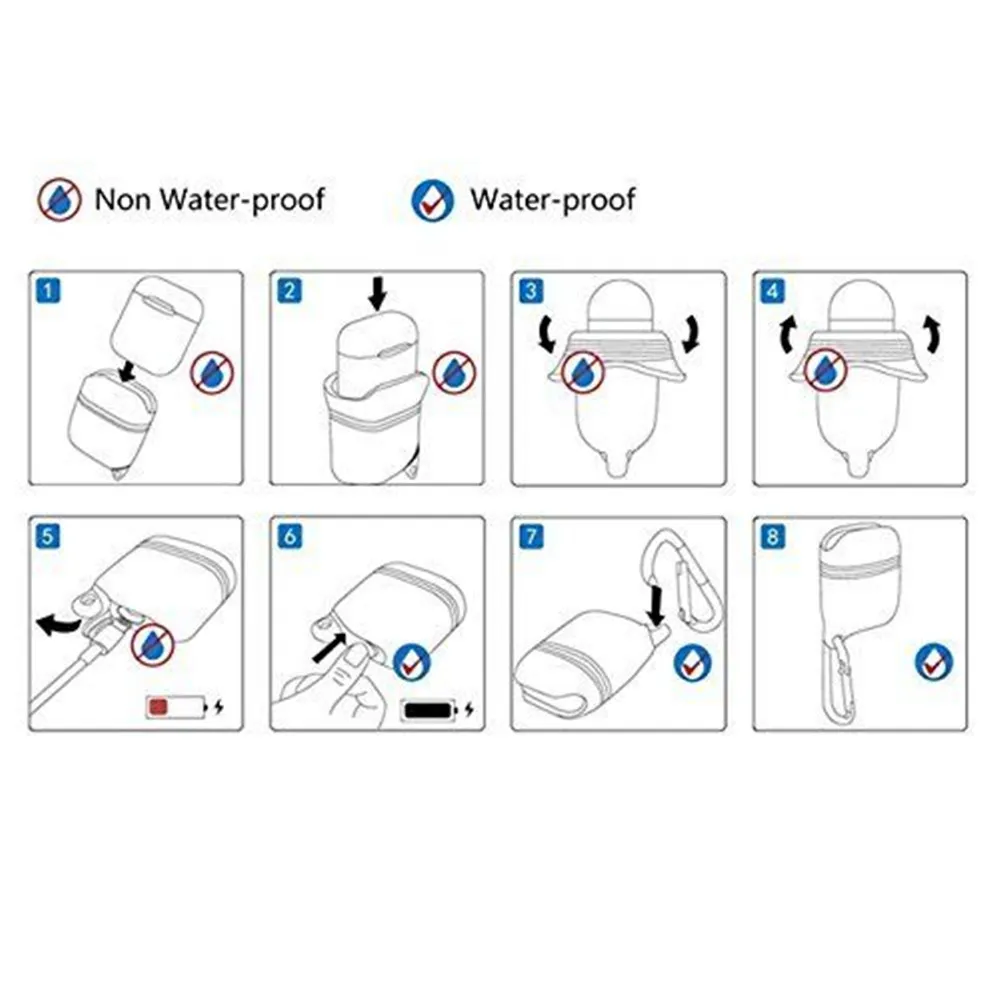 Non Water-proof

Water-proof

1

2

3

4

5

6

7

8